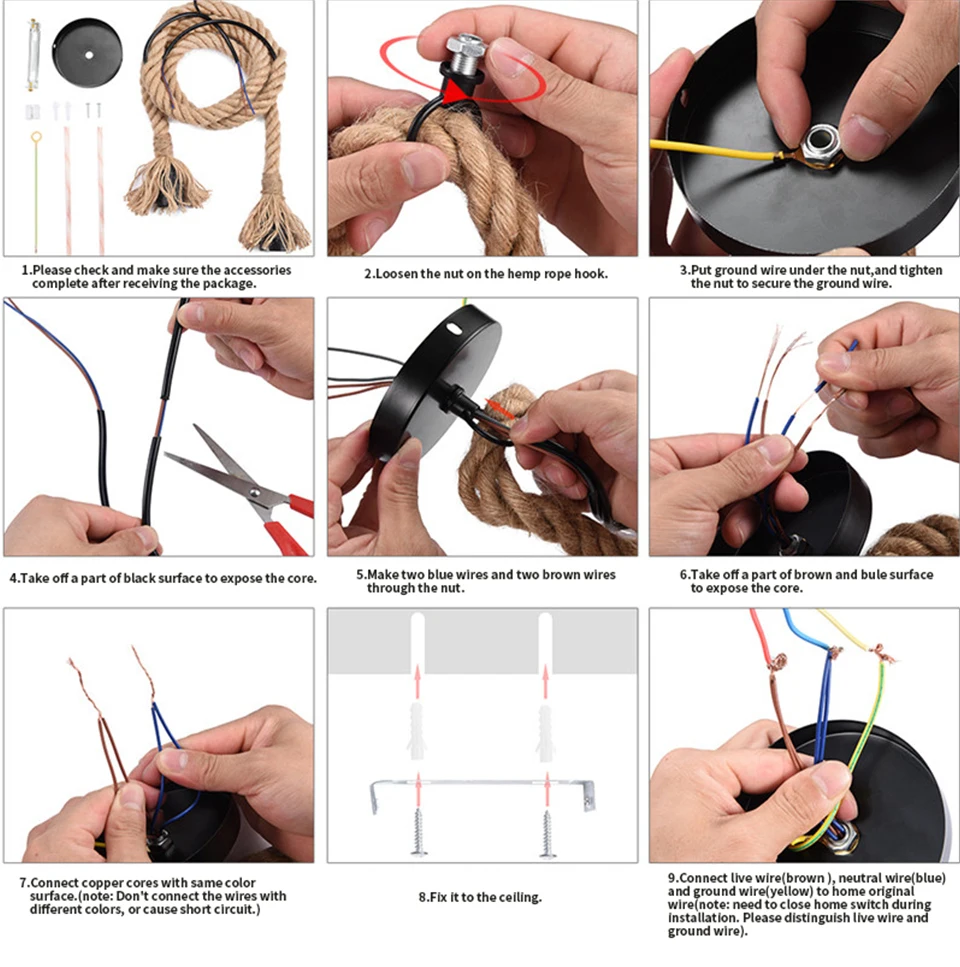 1.Please check and make sure the accessories complete after receiving the package.

2.Loosen the nut on the hemp rope hook.

3.Put ground wire under the nut,and tighten the nut to secure the ground wire.

4.Take off a part of black surface to expose the core.

5.Make two blue wires and two brown wires through the nut.

6.Take off a part of brown and bule surface to expose the core.

7.Connect copper cores with same color surface.(note: Don't connect the wires with different colors, or cause short circuit.)

8.Fix it to the ceiling.

9.Connect live wire(brown ), neutral wire(blue) and ground wire(yellow) to home original wire(note: need to close home switch during installation. Please distinguish live wire and ground wire).