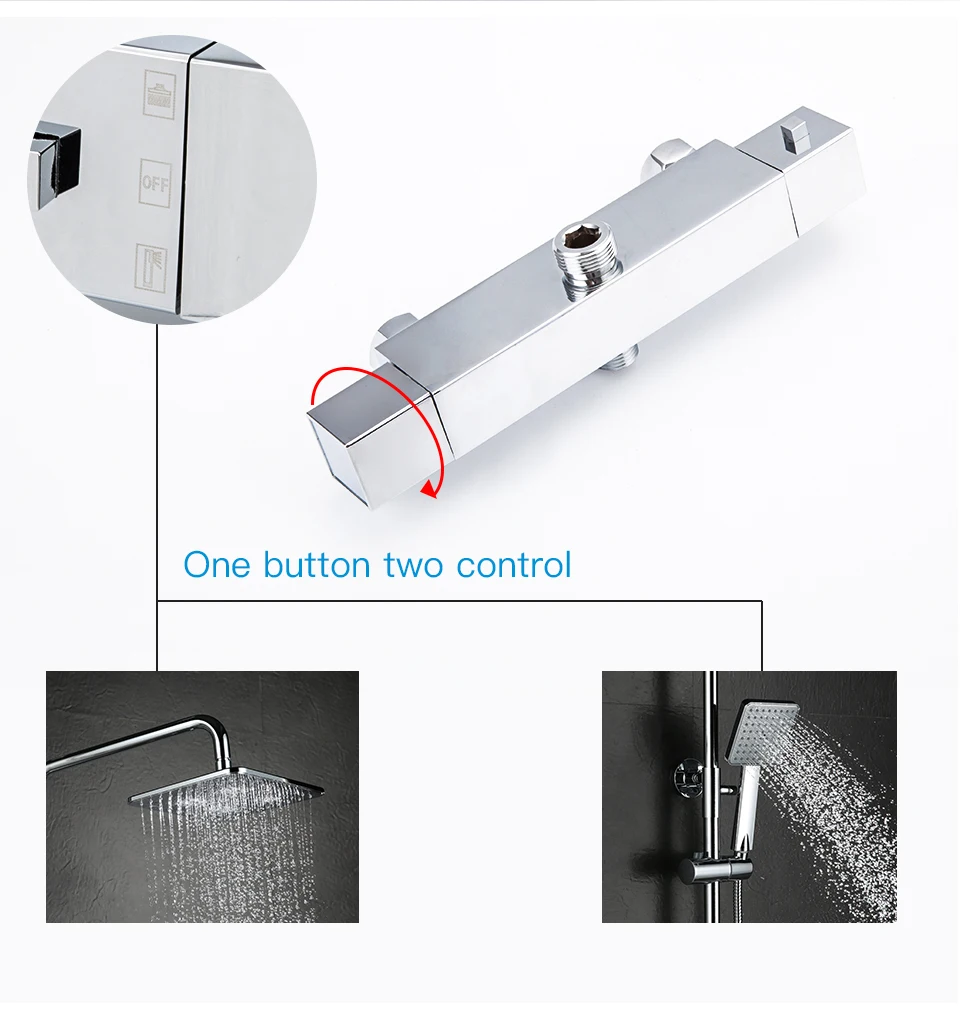 OFF

One button two control