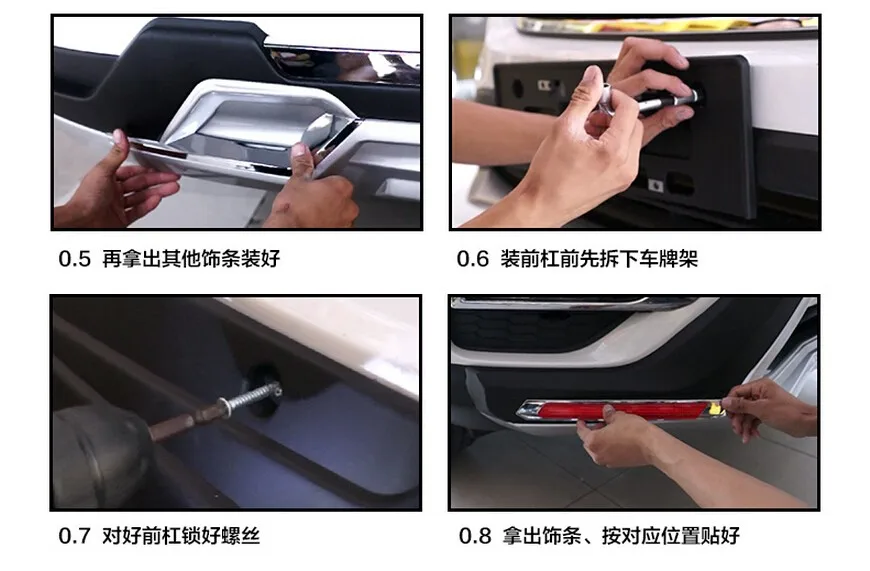 0.5 再拿出其他饰条装好

0.6 装前杠前先拆下车牌架

0.7 对好前杠锁好螺丝

0.8 拿出饰条、按对应位置贴好