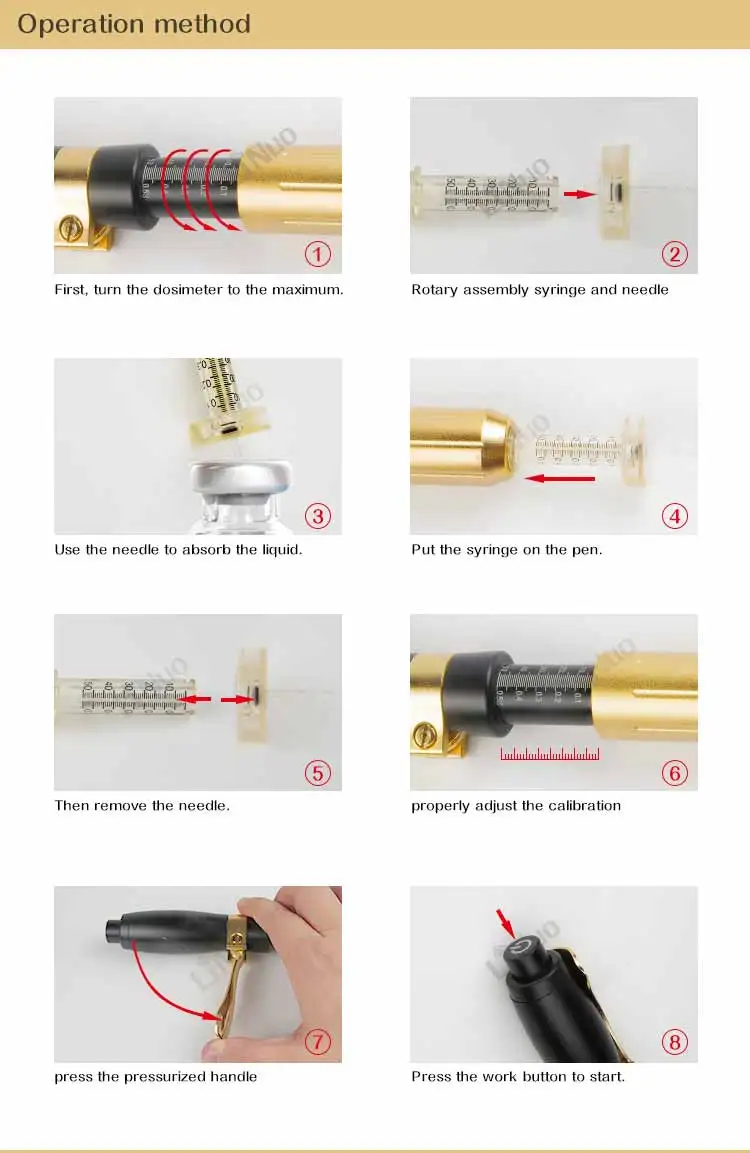 Operation method

①
First, turn the dosimeter to the maximum.

②
Rotary assembly syringe and needle

③
Use the needle to absorb the liquid.

④
Put the syringe on the pen.

⑤
Then remove the needle.

⑥
properly adjust the calibration

⑦
press the pressurized handle

⑧
Press the work button to start.