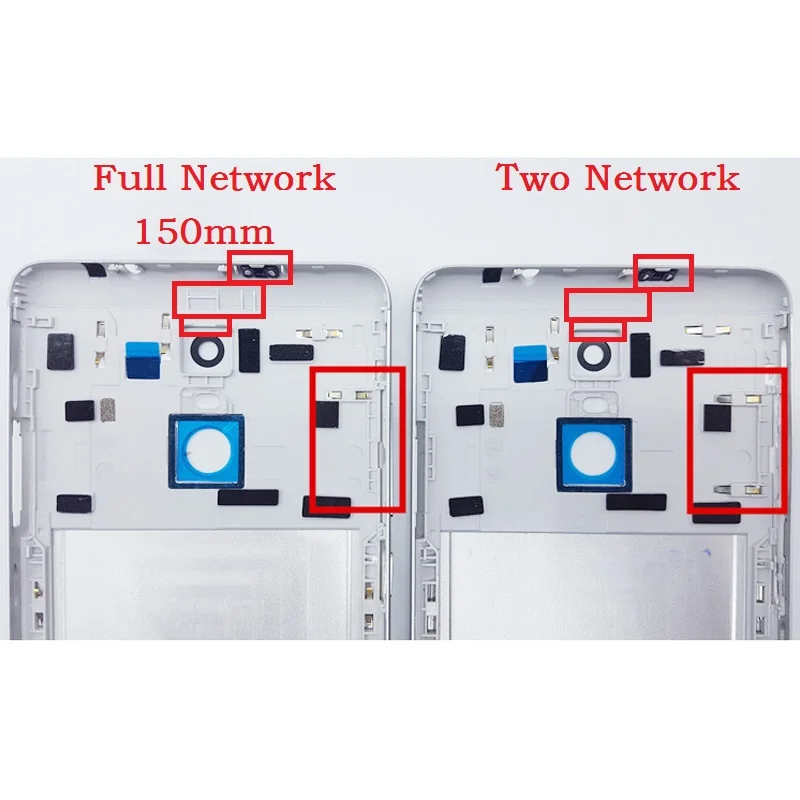 Full Network
150mm

Two Network