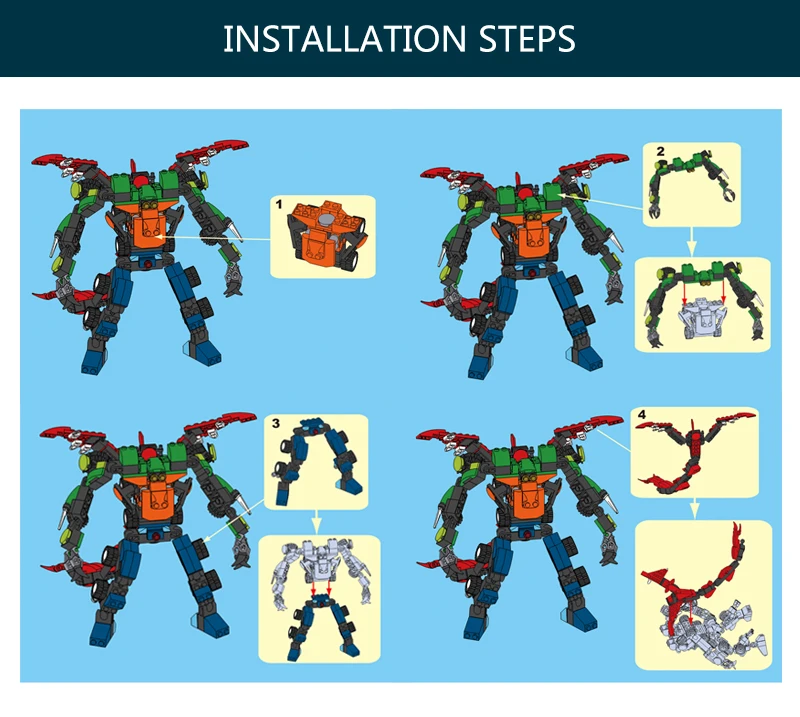 INSTALLATION STEPS

1

2

3

4