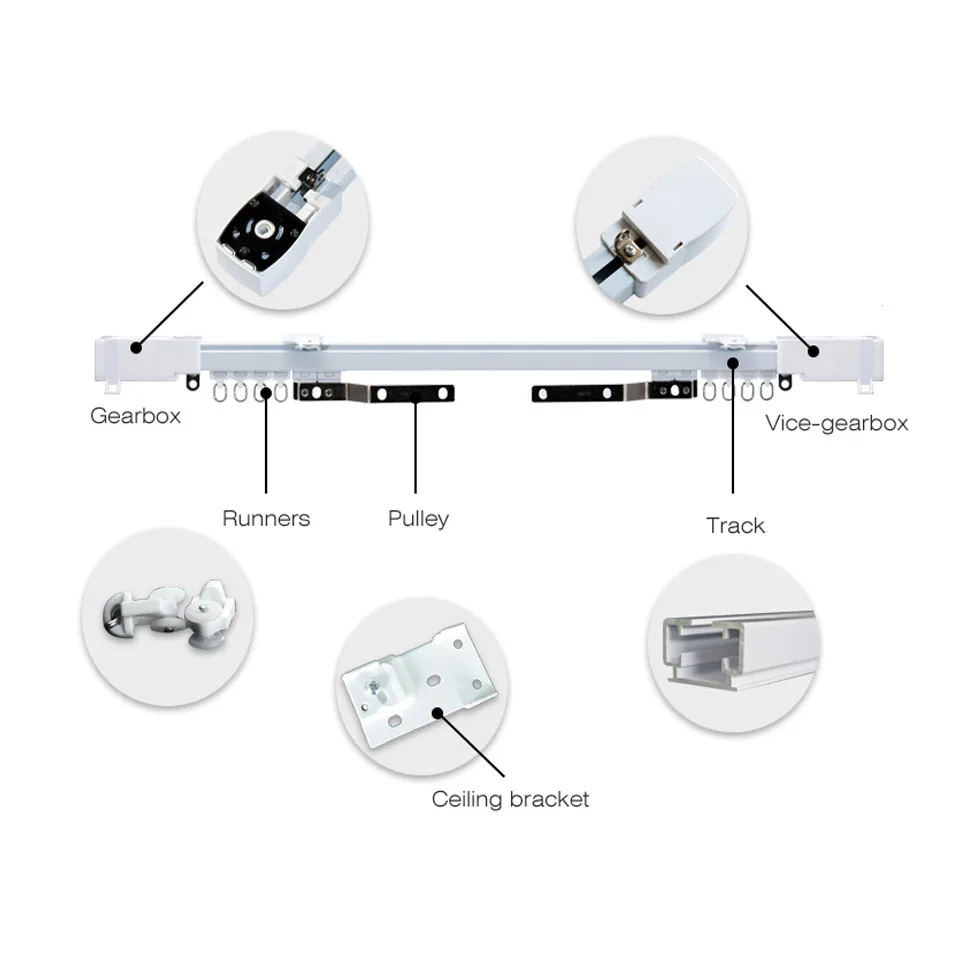 Gearbox

Vice-gearbox

Runners

Pulley

Track

Ceiling bracket