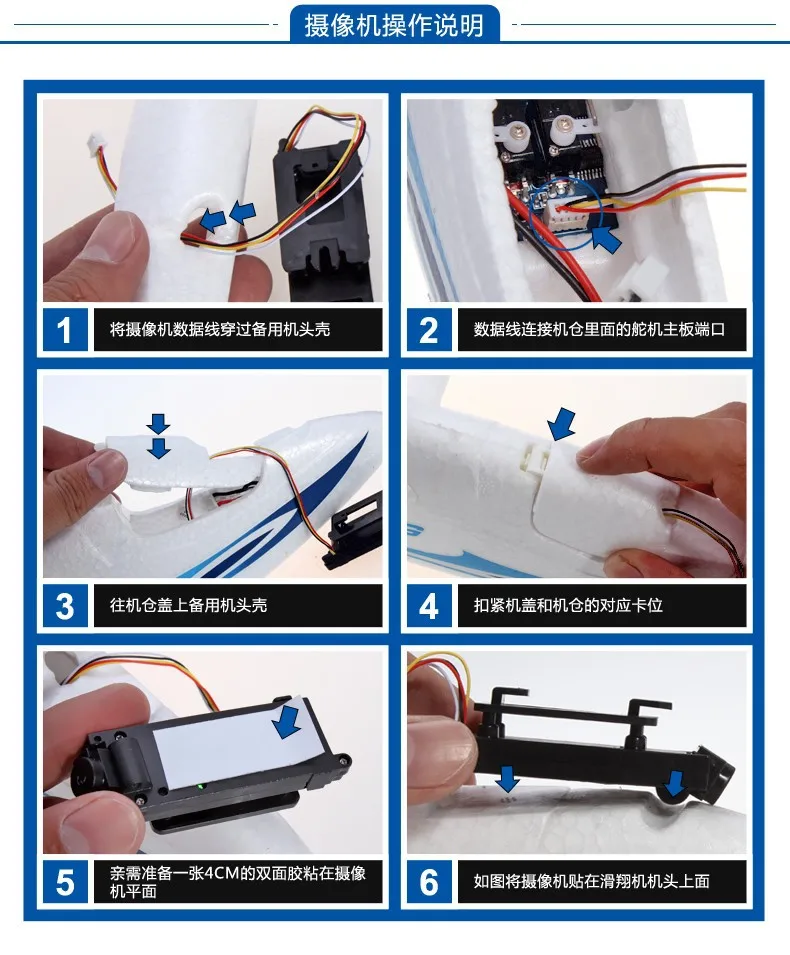 摄像机操作说明

1 将摄像机数据线穿过备用机头壳

2 数据线连接机仓里面的舵机主板端口

3 往机仓盖上备用机头壳

4 扣紧机盖和机仓的对应卡位

5 亲需准备一张4CM的双面胶粘在摄像机平面

6 如图将摄像机贴在滑翔机机头上面