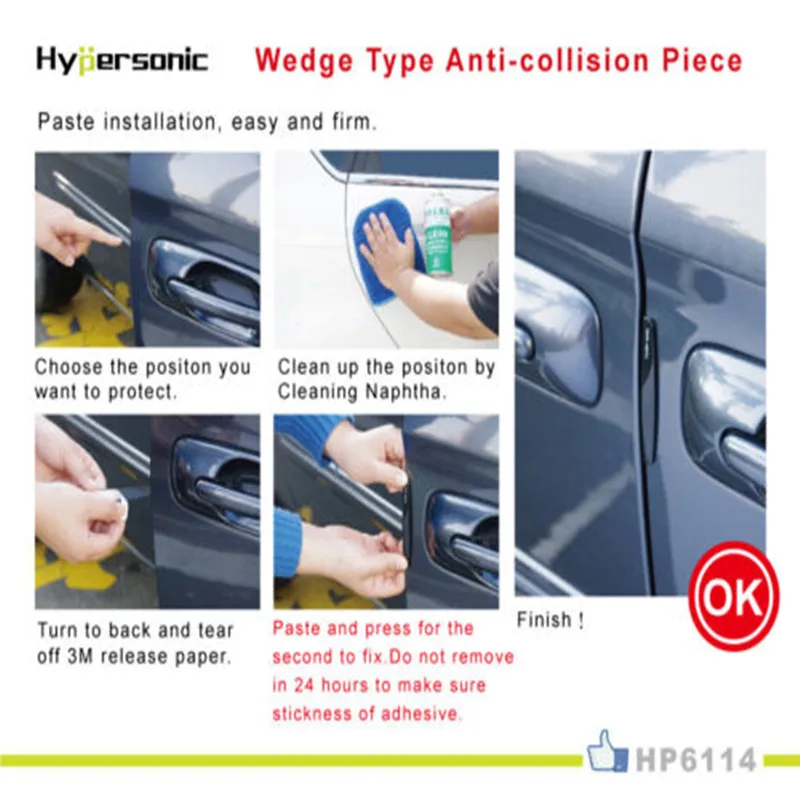 Hypersonic Wedge Type Anti-collision Piece

Paste installation, easy and firm.

Choose the positon you want to protect.

Clean up the positon by Cleaning Naphtha.

Turn to back and tear off 3M release paper.

Paste and press for the second to fix.Do not remove in 24 hours to make sure stickness of adhesive.

Finish !

OK

HP6114