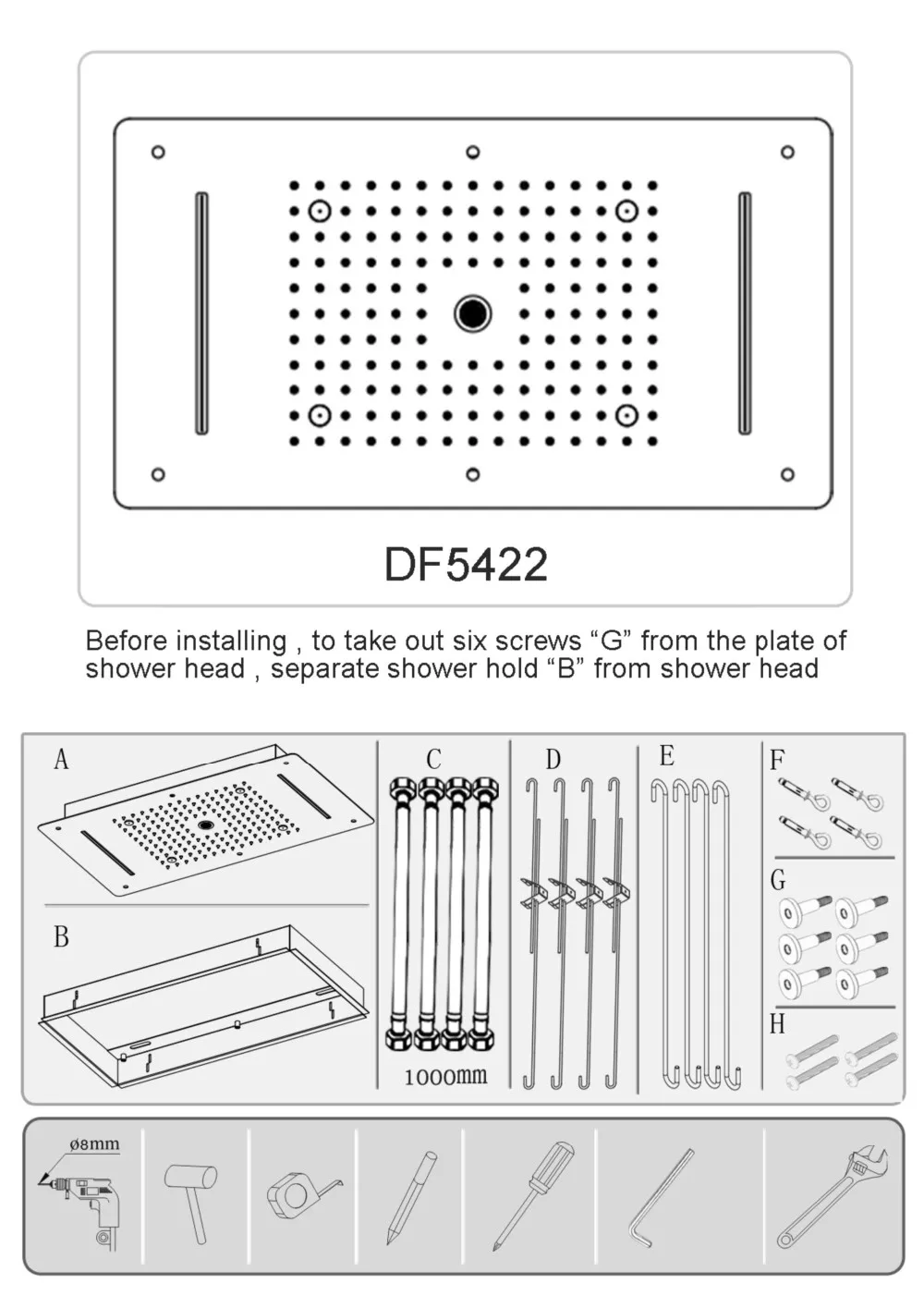 DF5422

Before installing , to take out six screws “G” from the plate of shower head , separate shower hold “B” from shower head

A

B

C

1000mm

D

E

F

G

H

ø8mm