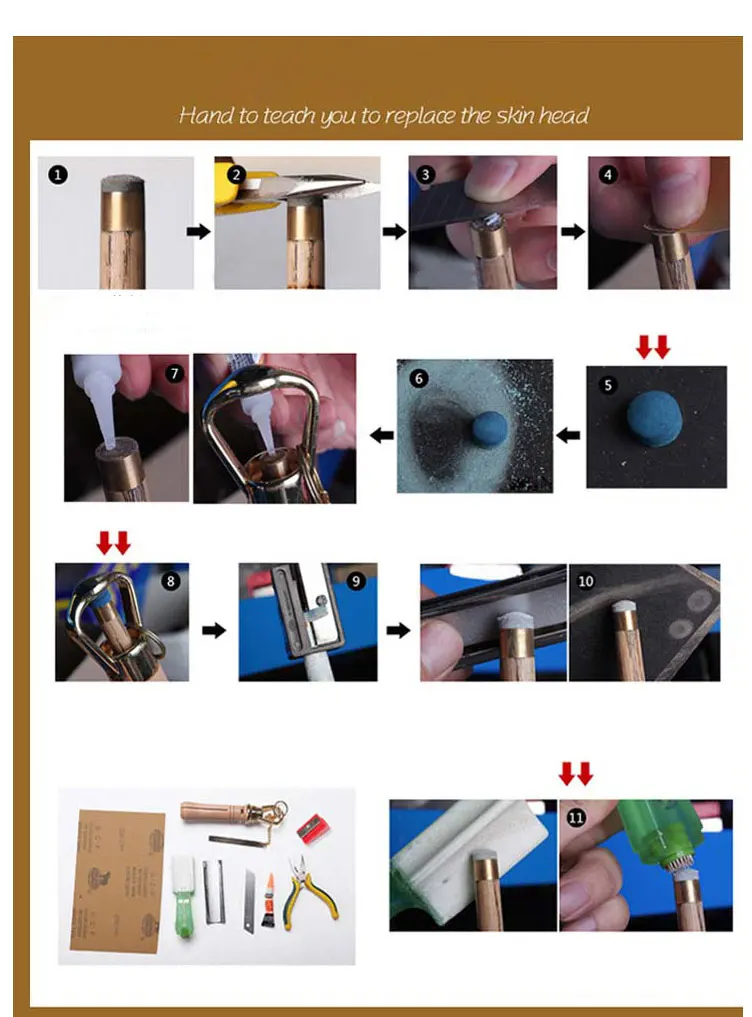 Hand to teach you to replace the skin head

1
2
3
4
7
6
5
8
9
10
11