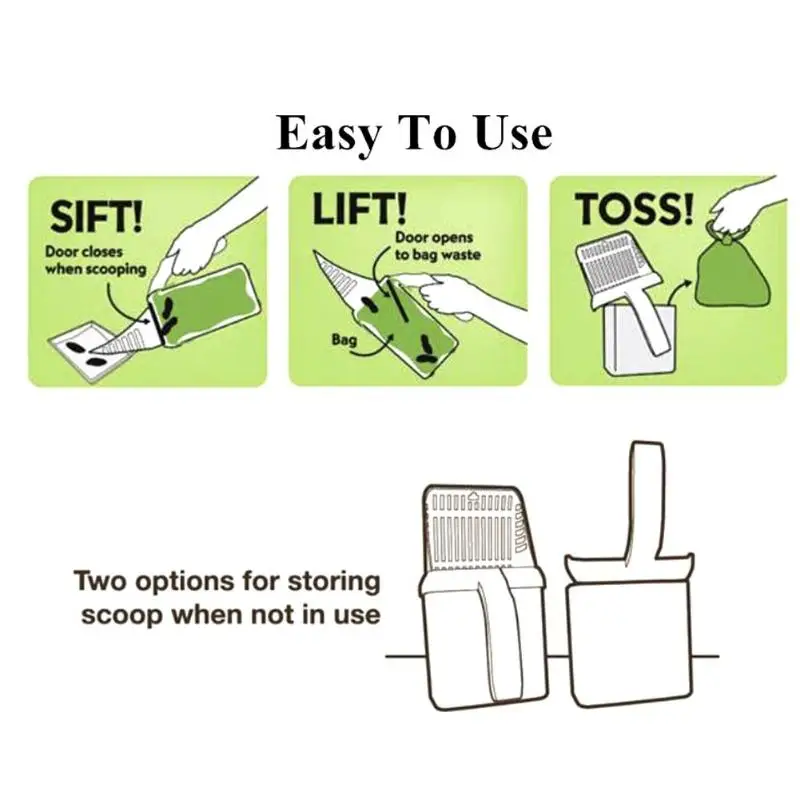 Easy To Use

SIFT!
Door closes when scooping

LIFT!
Door opens to bag waste
Bag

TOSS!

Two options for storing scoop when not in use