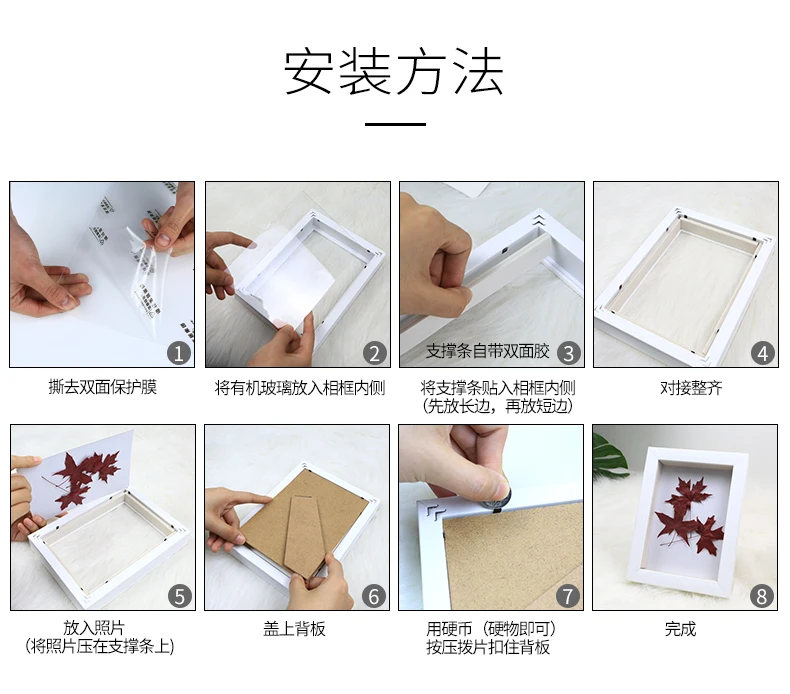 安装方法

1
撕去双面保护膜

2
将有机玻璃放入相框内侧

支撑条自带双面胶 3
将支撑条贴入相框内侧
（先放长边，再放短边）

4
对接整齐

5
放入照片
（将照片压在支撑条上）

6
盖上背板

7
用硬币（硬物即可）
按压拨片扣住背板

8
完成