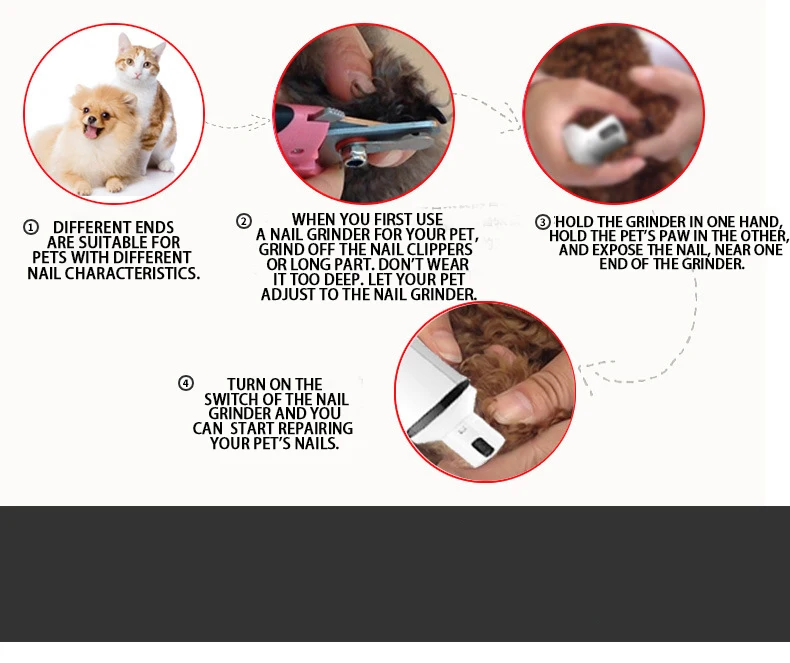 ① DIFFERENT ENDS ARE SUITABLE FOR PETS WITH DIFFERENT NAIL CHARACTERISTICS.

② WHEN YOU FIRST USE A NAIL GRINDER FOR YOUR PET, GRIND OFF THE NAIL CLIPPERS OR LONG PART. DON'T WEAR IT TOO DEEP. LET YOUR PET ADJUST TO THE NAIL GRINDER.

③ HOLD THE GRINDER IN ONE HAND, HOLD THE PET'S PAW IN THE OTHER, AND EXPOSE THE NAIL, NEAR ONE END OF THE GRINDER.

④ TURN ON THE SWITCH OF THE NAIL GRINDER AND YOU CAN START REPAIRING YOUR PET'S NAILS.