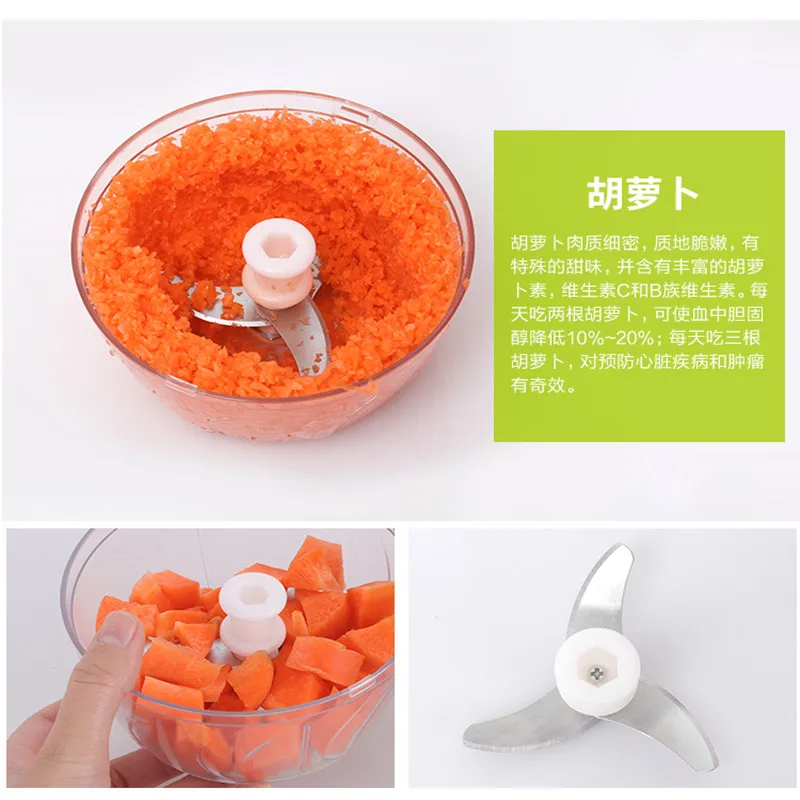 胡萝卜

胡萝卜肉质细密，质地脆嫩，有特殊的甜味，并含有丰富的胡萝卜素，维生素C和B族维生素。每天吃两根胡萝卜，可使血中胆固醇降低10%~20%；每天吃三根胡萝卜，对预防心脏疾病和肿瘤有奇效。