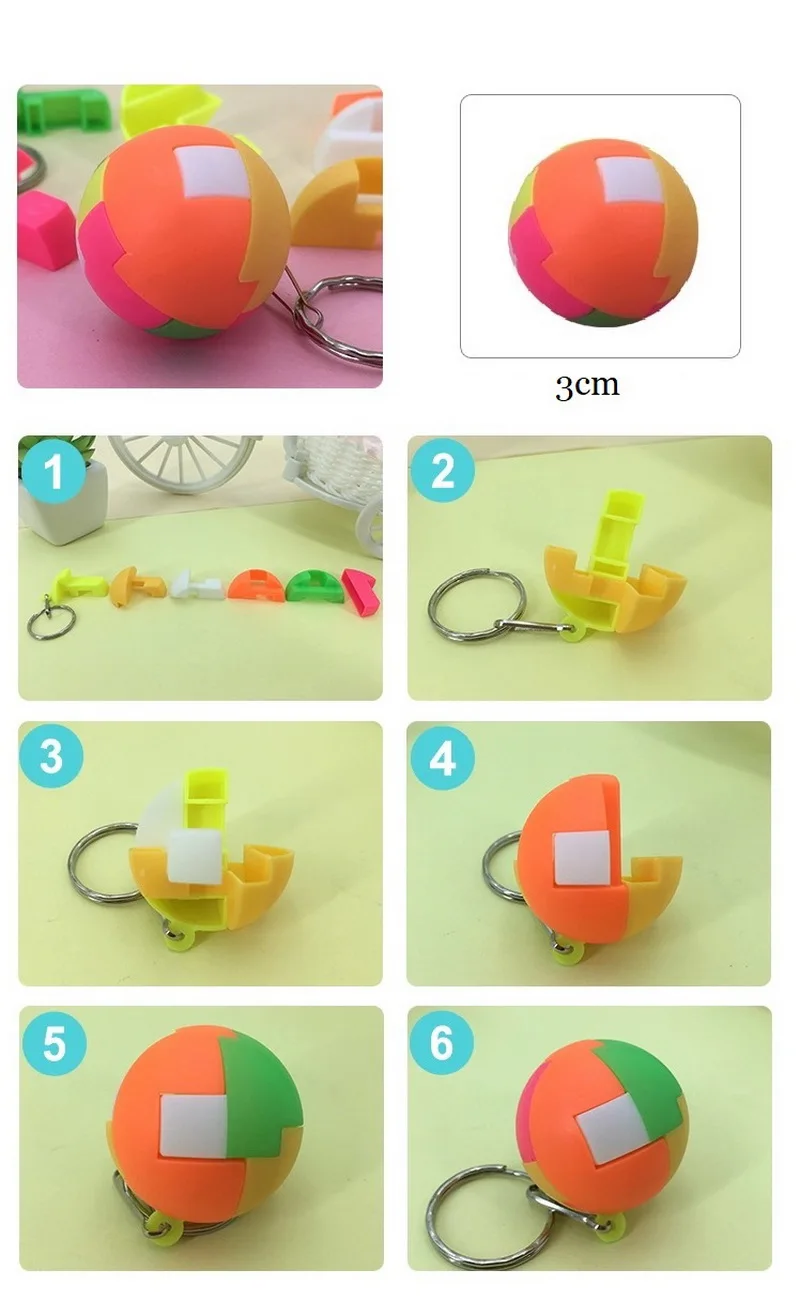 3cm

1

2

3

4

5

6