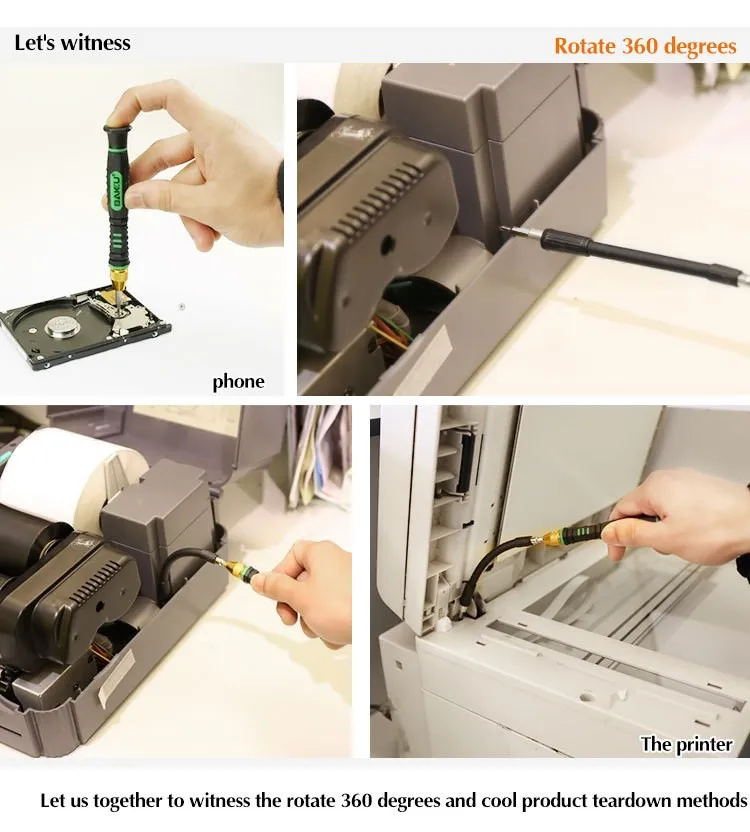 Let's witness

Rotate 360 degrees

BAKU

phone

The printer

Let us together to witness the rotate 360 degrees and cool product teardown methods