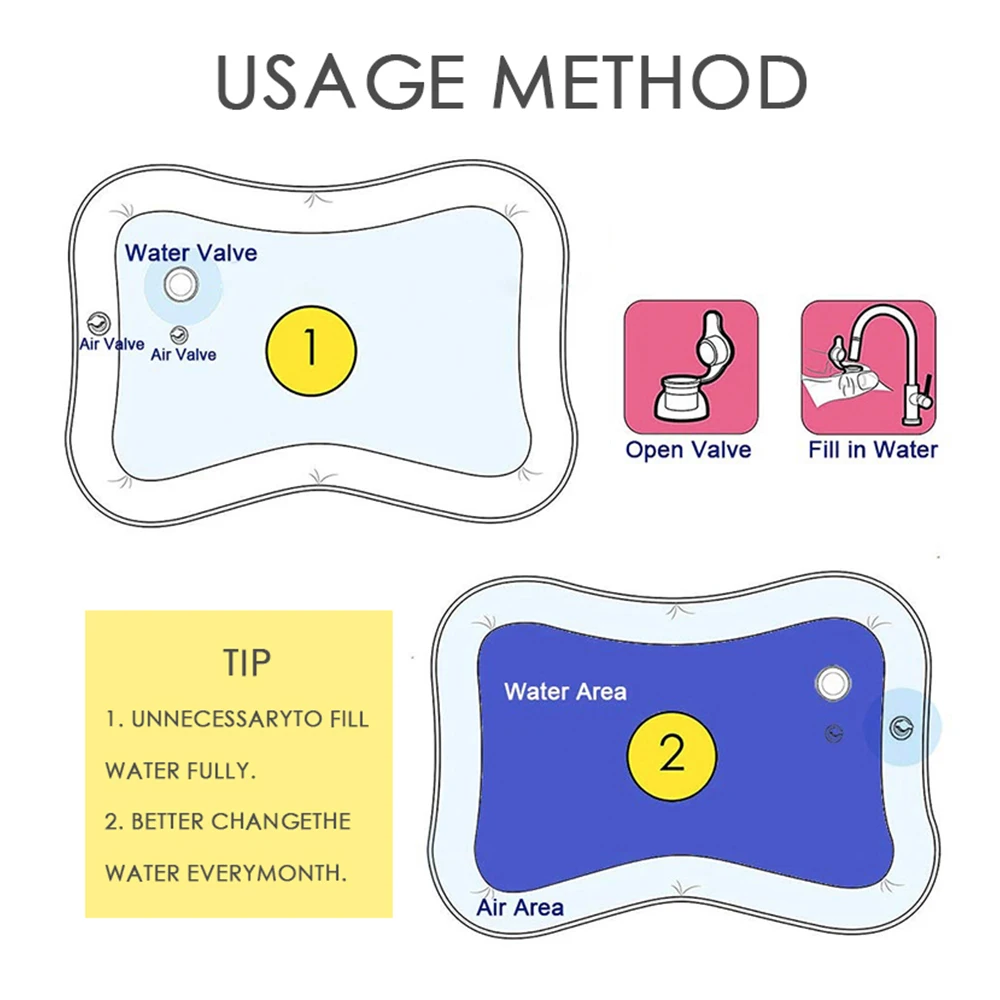 USAGE METHOD

Water Valve

Air Valve

Air Valve

1

Open Valve

Fill in Water

TIP

1. UNNECESSARYTO FILL WATER FULLY.

2. BETTER CHANGETHE WATER EVERYMONTH.

Water Area

2

Air Area