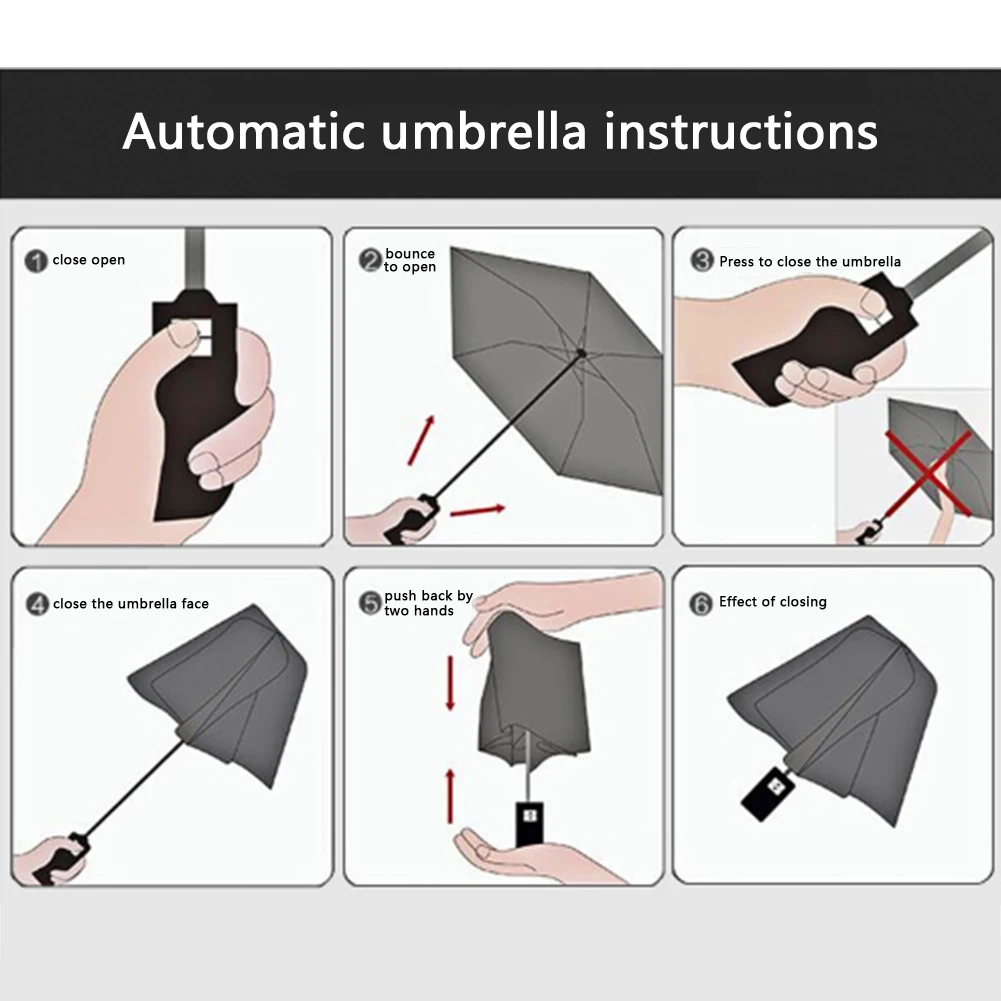 Automatic umbrella instructions

1 close open

2 bounce to open

3 Press to close the umbrella

4 close the umbrella face

5 push back by two hands

6 Effect of closing