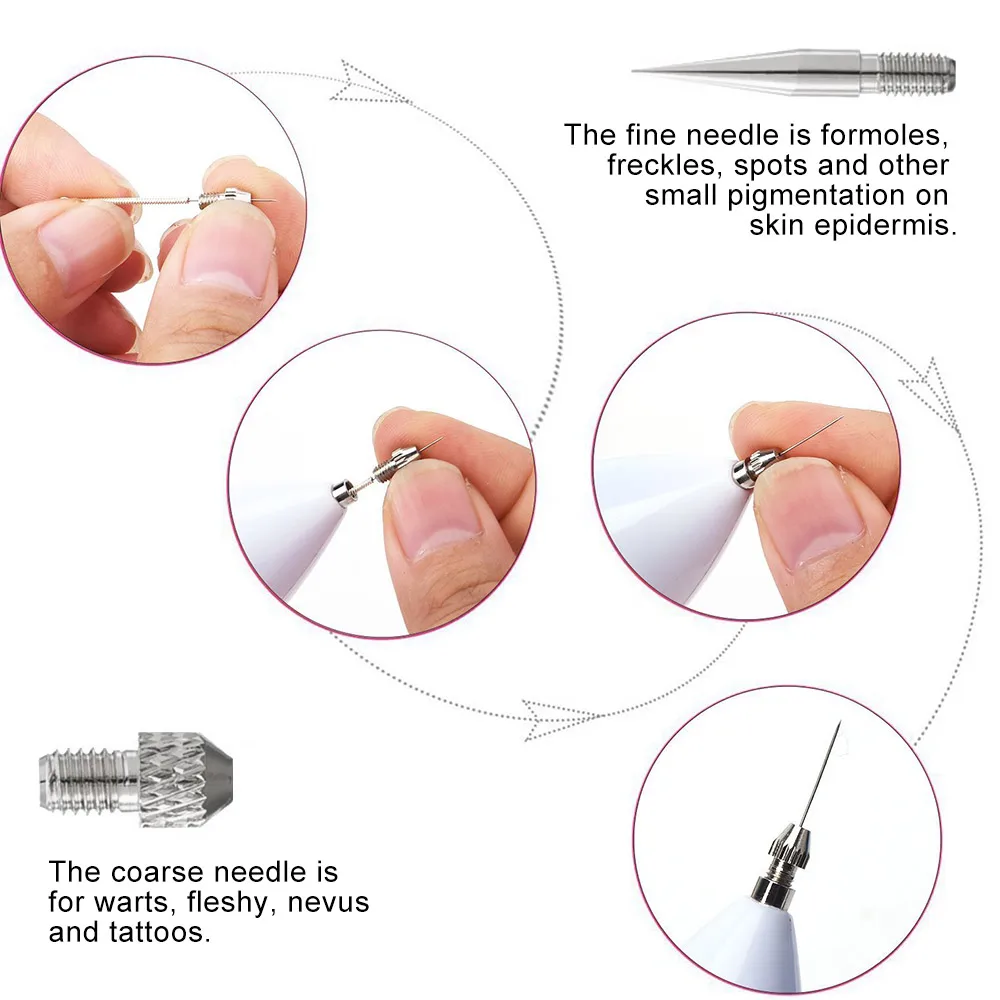 The fine needle is formoles, freckles, spots and other small pigmentation on skin epidermis.

The coarse needle is for warts, fleshy, nevus and tattoos.