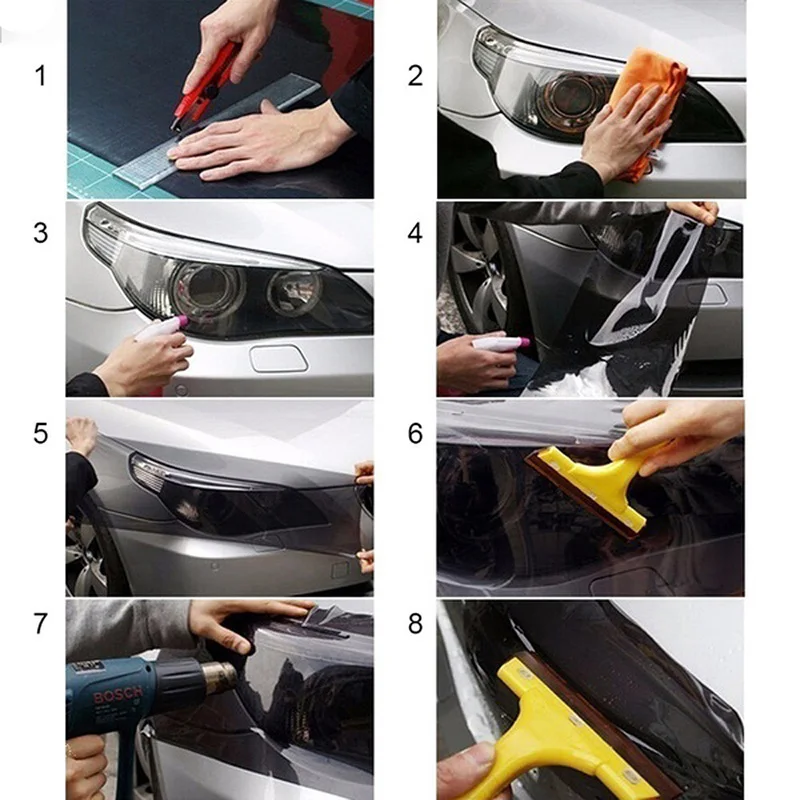 1
2
3
4
5
6
7
BOSCH
8