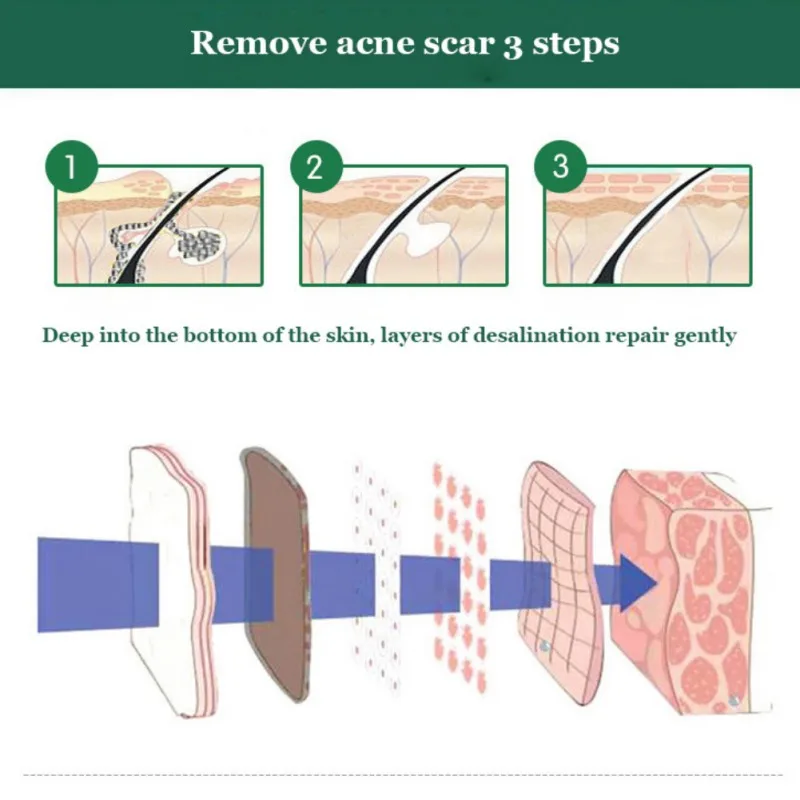 Remove acne scar 3 steps

1

2

3

Deep into the bottom of the skin, layers of desalination repair gently