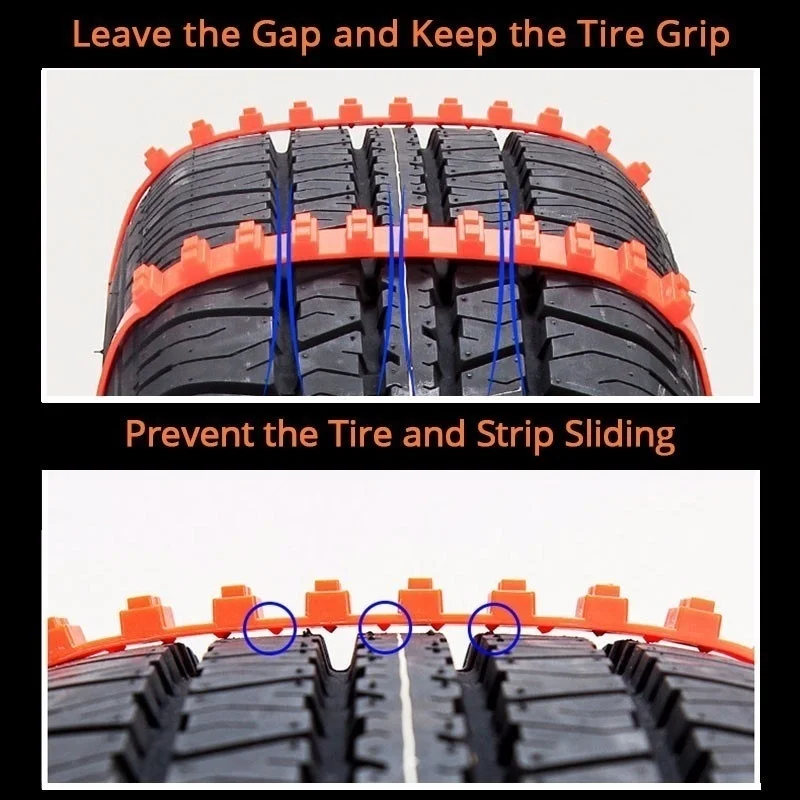 Leave the Gap and Keep the Tire Grip

Prevent the Tire and Strip Sliding