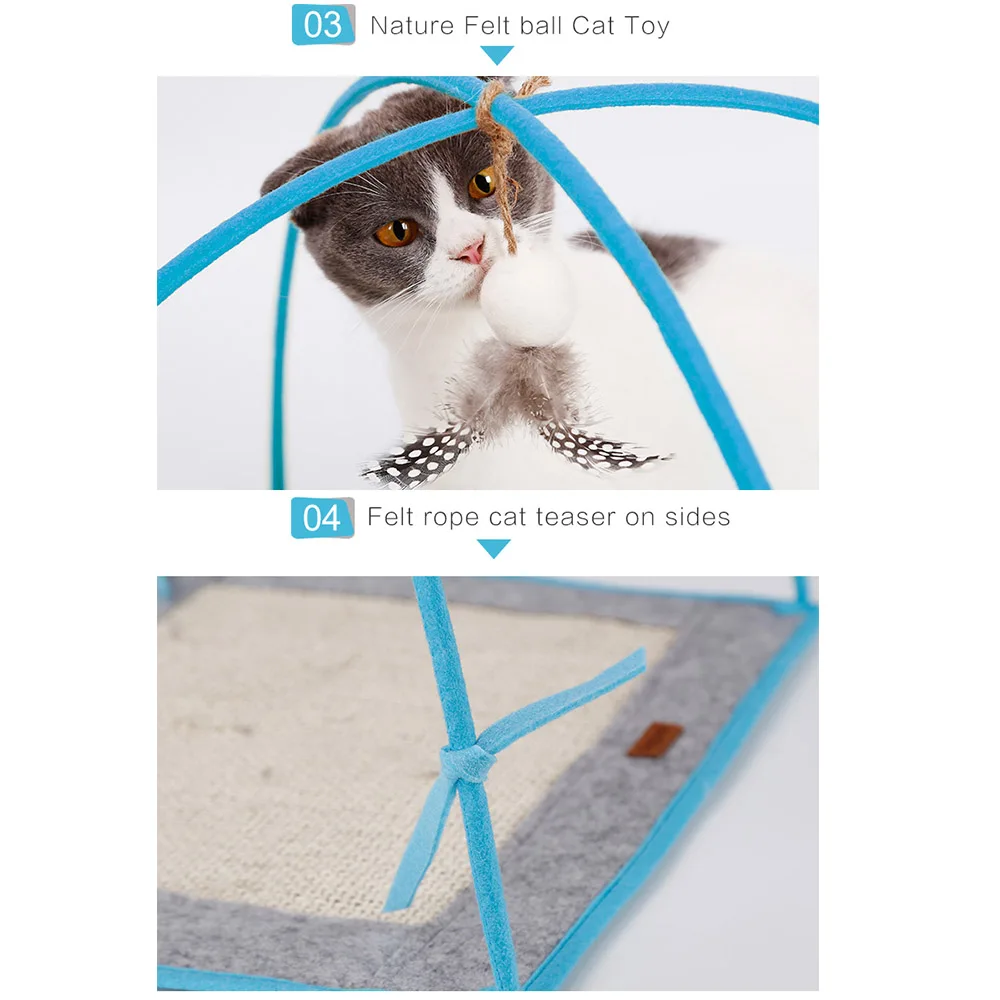 03 Nature Felt ball Cat Toy

04 Felt rope cat teaser on sides