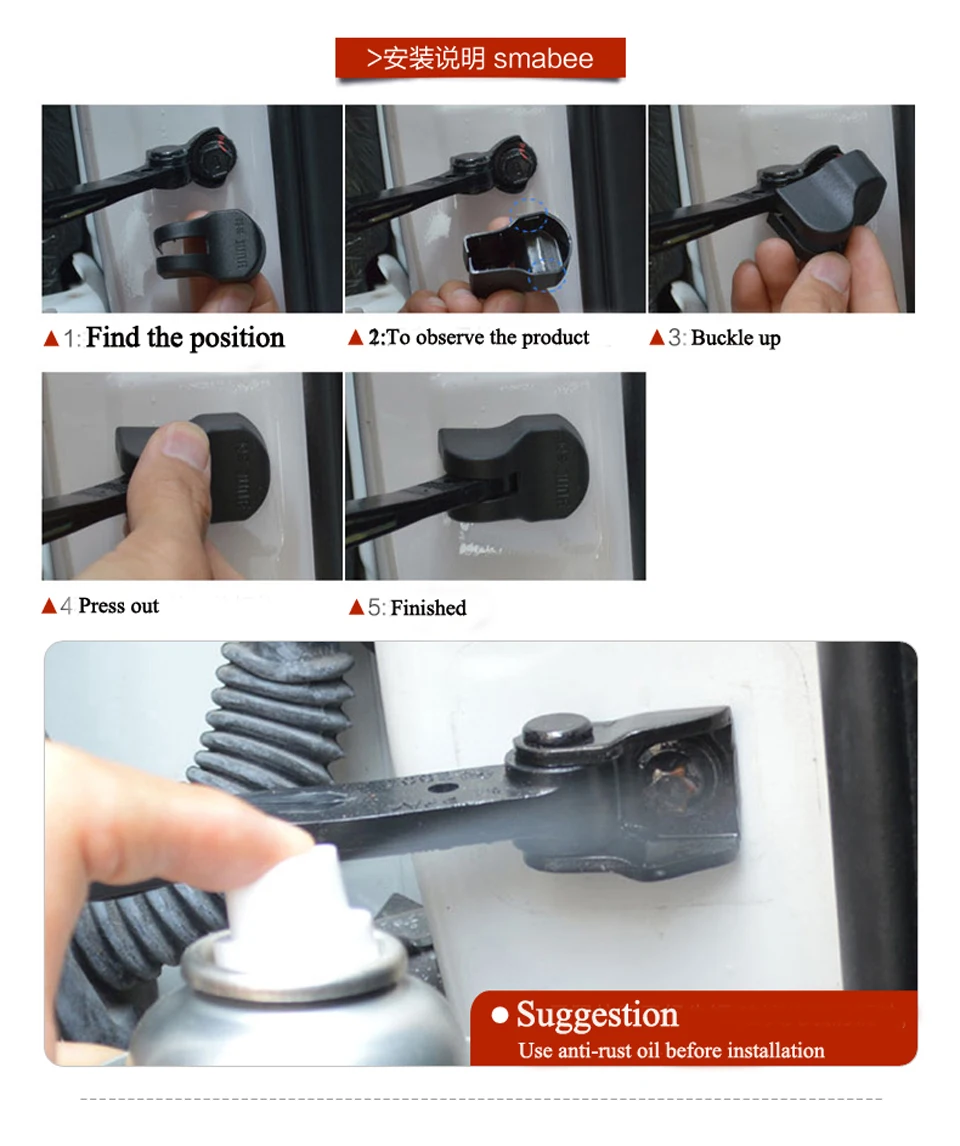 >安装说明 smabee

▲1: Find the position

▲2:To observe the product

▲3: Buckle up

▲4 Press out

▲5: Finished

● Suggestion
Use anti-rust oil before installation