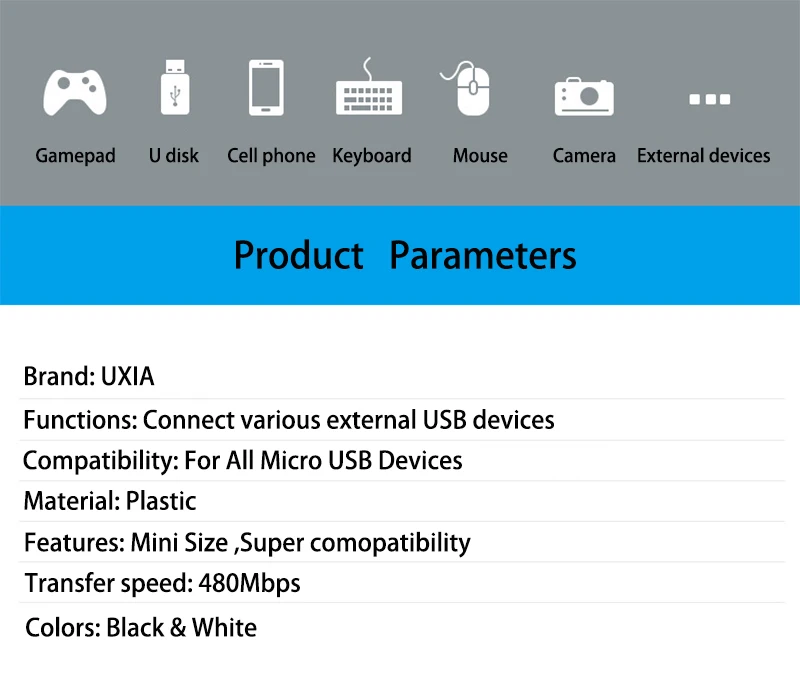 Gamepad
U disk
Cell phone
Keyboard
Mouse
Camera
External devices

Product Parameters

Brand: UXIA
Functions: Connect various external USB devices
Compatibility: For All Micro USB Devices
Material: Plastic
Features: Mini Size ,Super comopatibility
Transfer speed: 480Mbps
Colors: Black & White