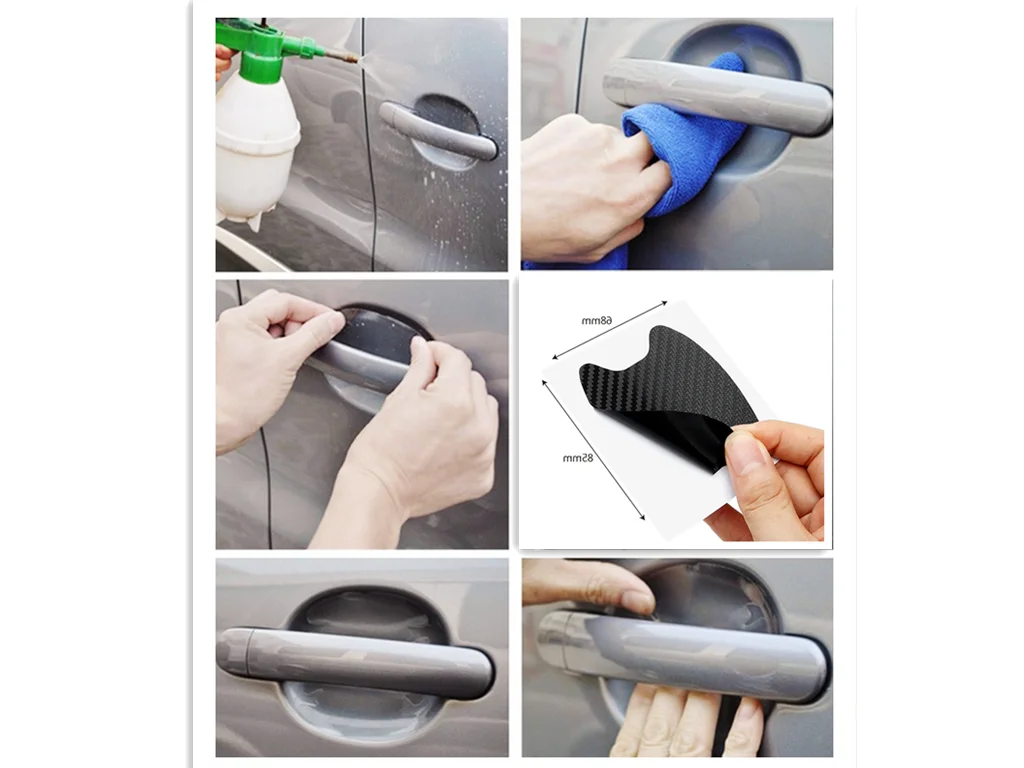 68mm
85mm