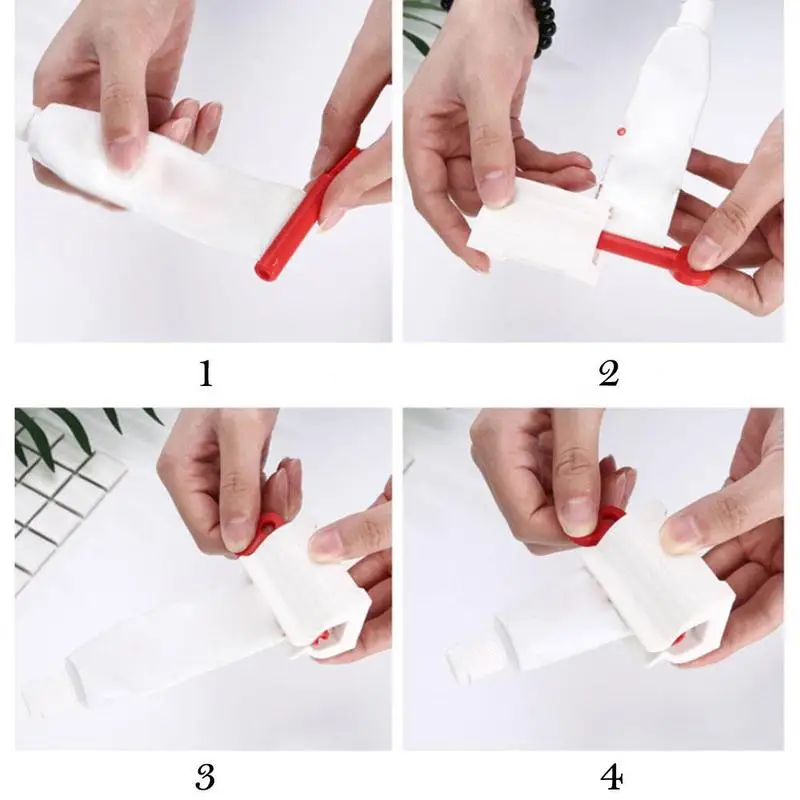 1

2

3

4