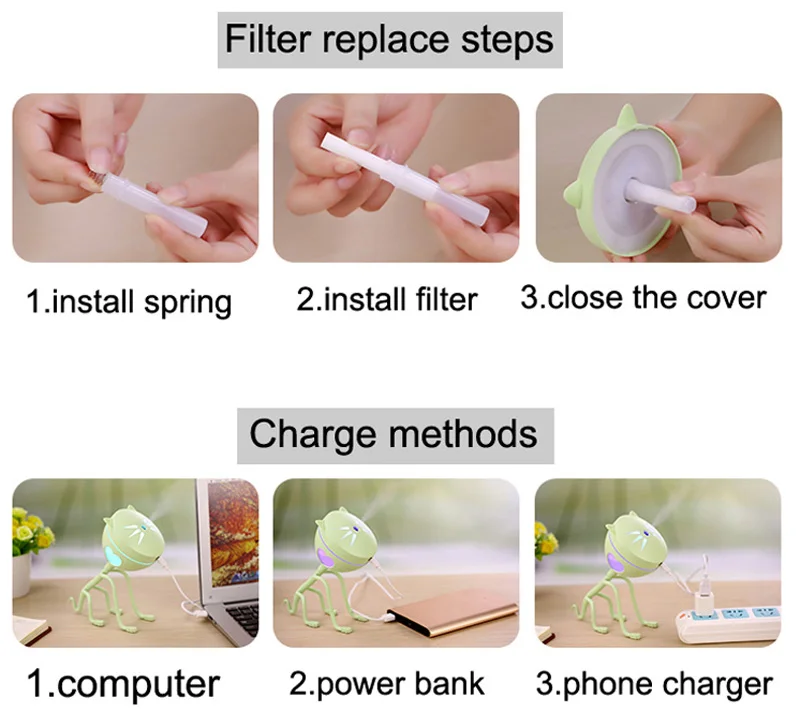 Filter replace steps

1.install spring

2.install filter

3.close the cover

Charge methods

1.computer

2.power bank

3.phone charger