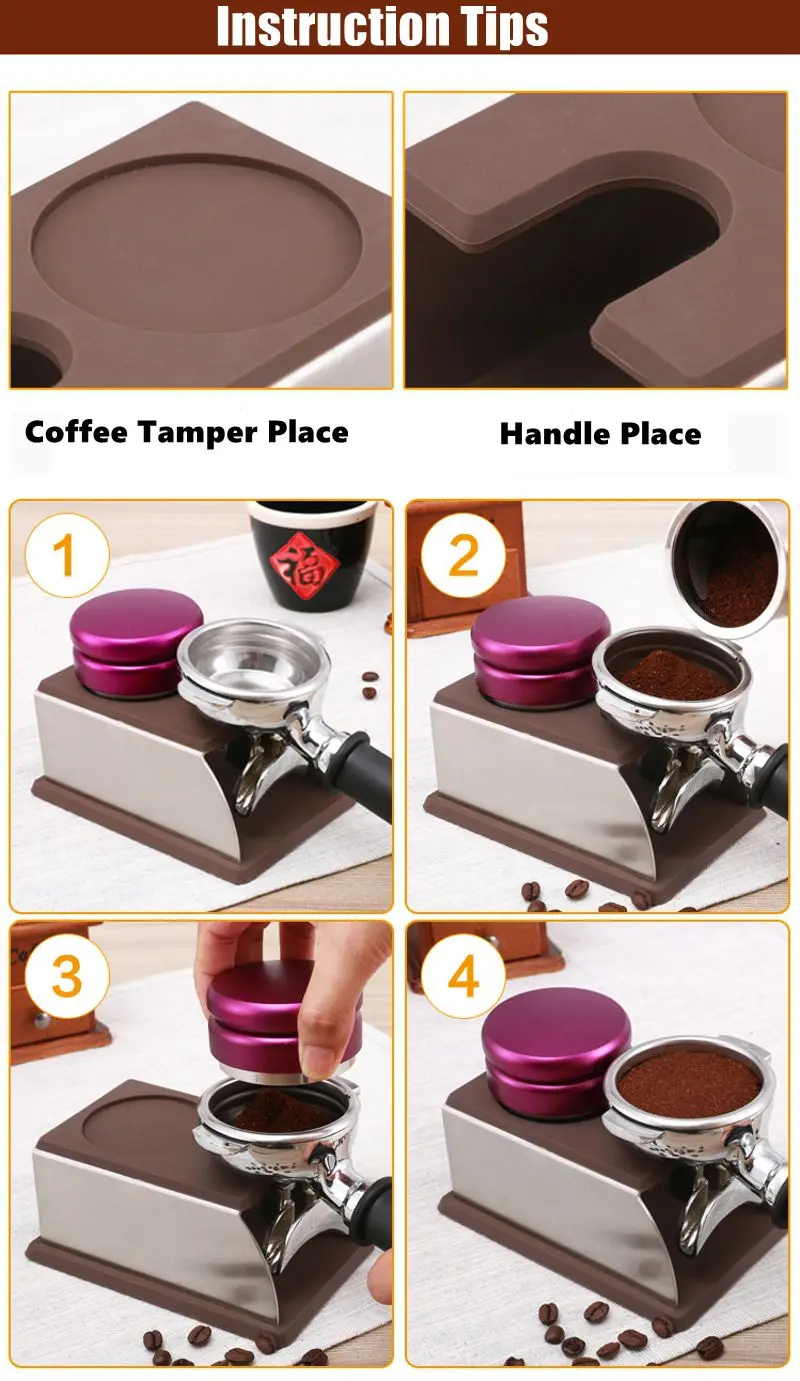 Instruction Tips

Coffee Tamper Place

Handle Place

1

福

2

3

4