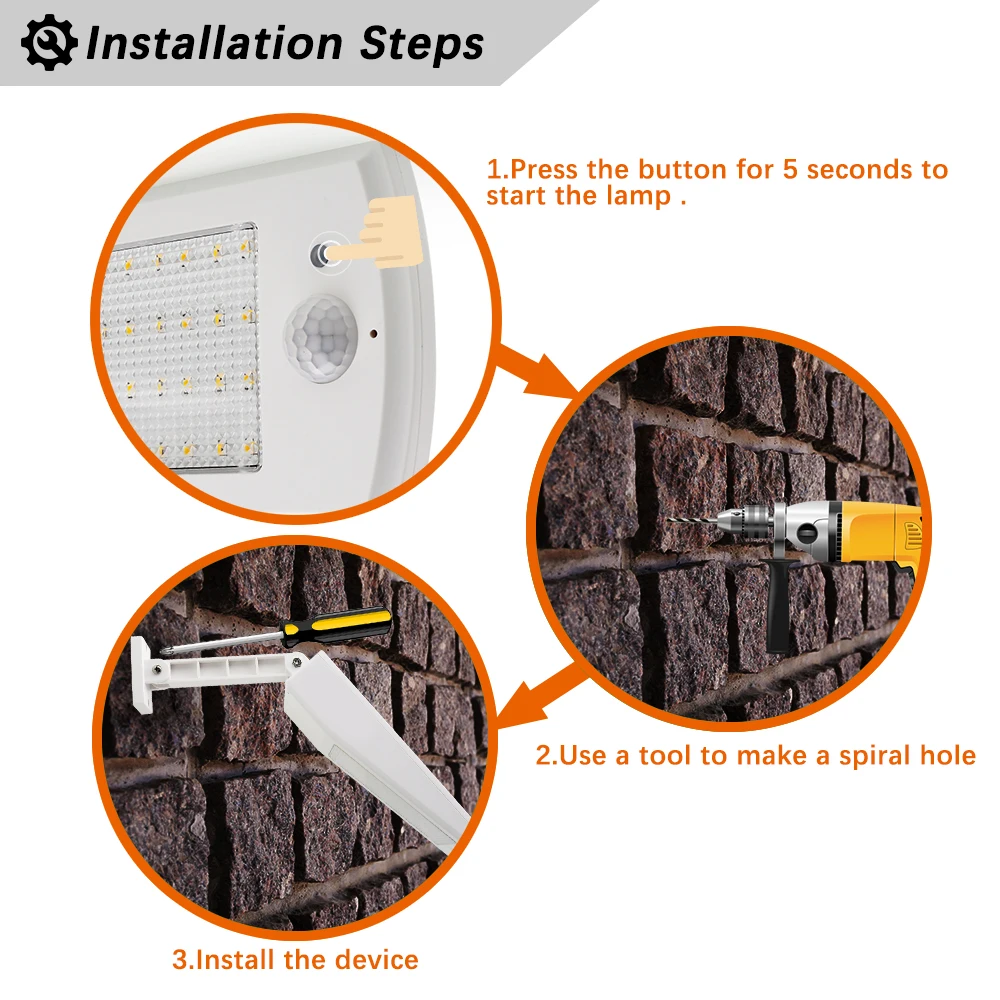 Installation Steps

1.Press the button for 5 seconds to start the lamp .

2.Use a tool to make a spiral hole

3.Install the device