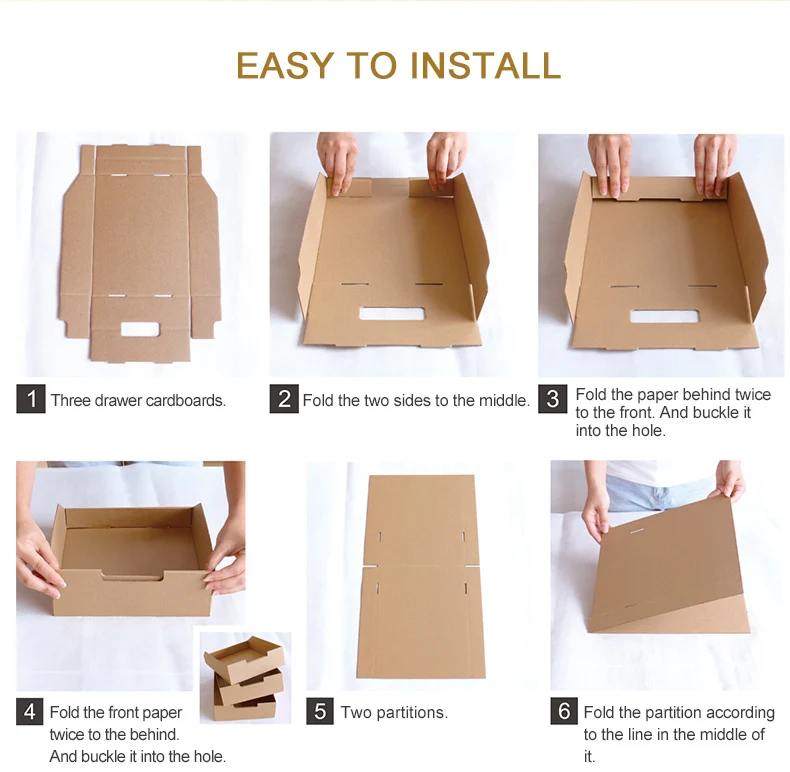 EASY TO INSTALL

1 Three drawer cardboards.

2 Fold the two sides to the middle.

3 Fold the paper behind twice to the front. And buckle it into the hole.

4 Fold the front paper twice to the behind. And buckle it into the hole.

5 Two partitions.

6 Fold the partition according to the line in the middle of it.