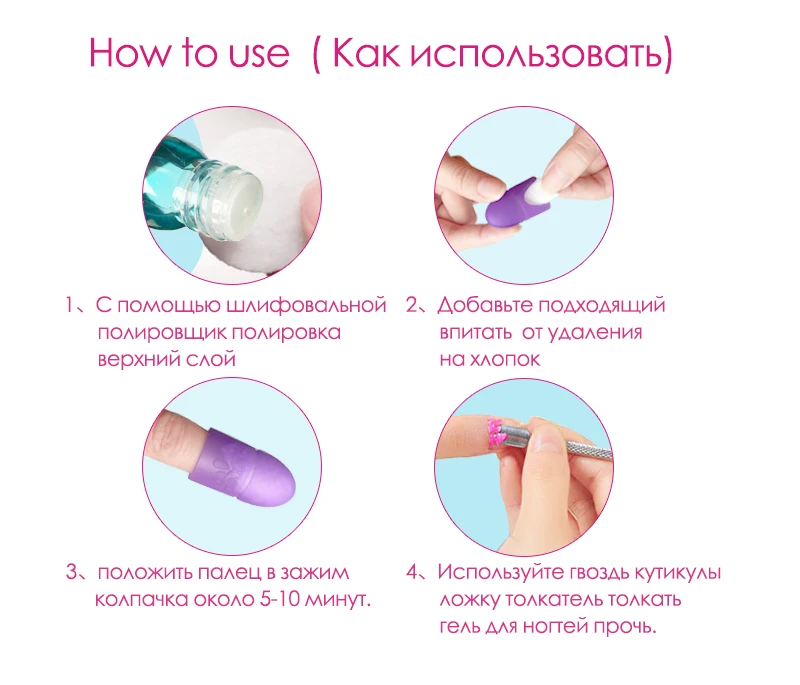 How to use ( Как использовать)

1、С помощью шлифовальной полировщик полировка верхний слой

2、Добавьте подходящий впитать от удаления на хлопок

3、положить палец в зажим колпачка около 5-10 минут.

4、Используйте гвоздь кутикулы ложку толкатель толкать гель для ногтей прочь.