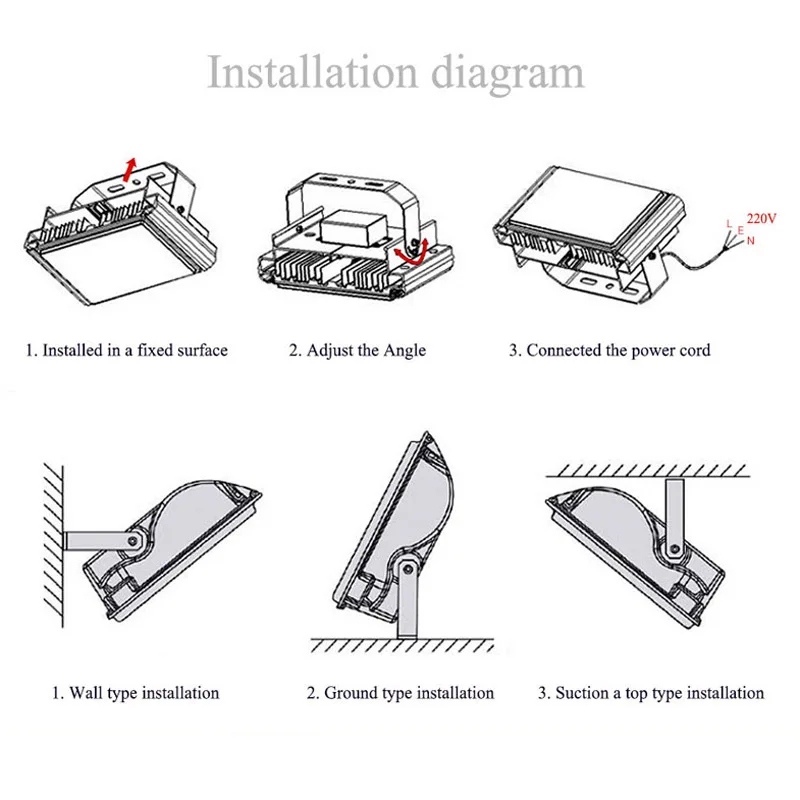 Installation diagram

220V
L
E
N

1. Installed in a fixed surface

2. Adjust the Angle

3. Connected the power cord

1. Wall type installation

2. Ground type installation

3. Suction a top type installation