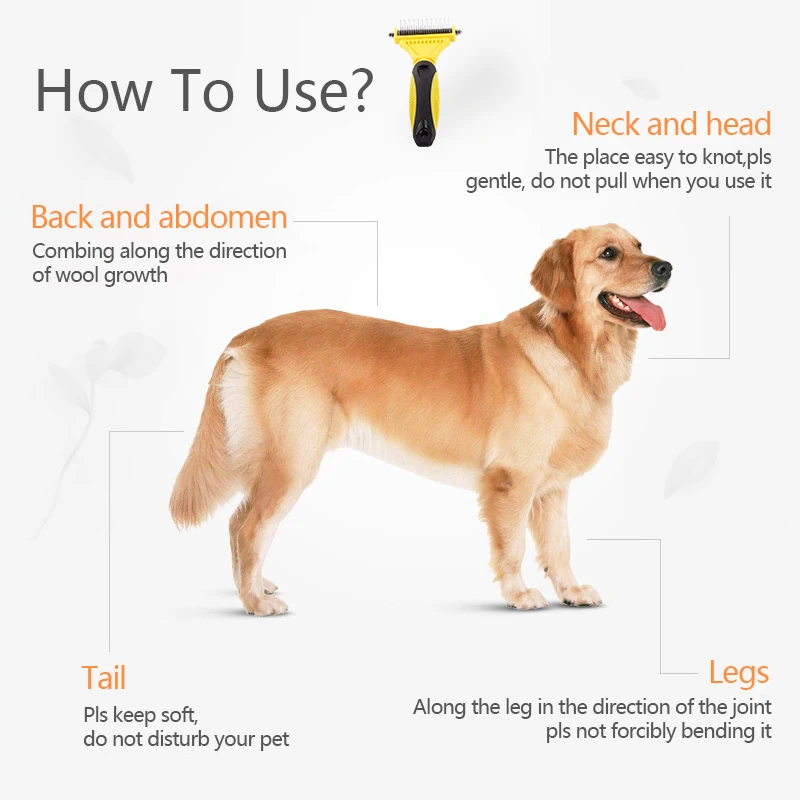 How To Use?

Neck and head
The place easy to knot,pls gentle, do not pull when you use it

Back and abdomen
Combing along the direction of wool growth

Tail
Pls keep soft, do not disturb your pet

Legs
Along the leg in the direction of the joint pls not forcibly bending it