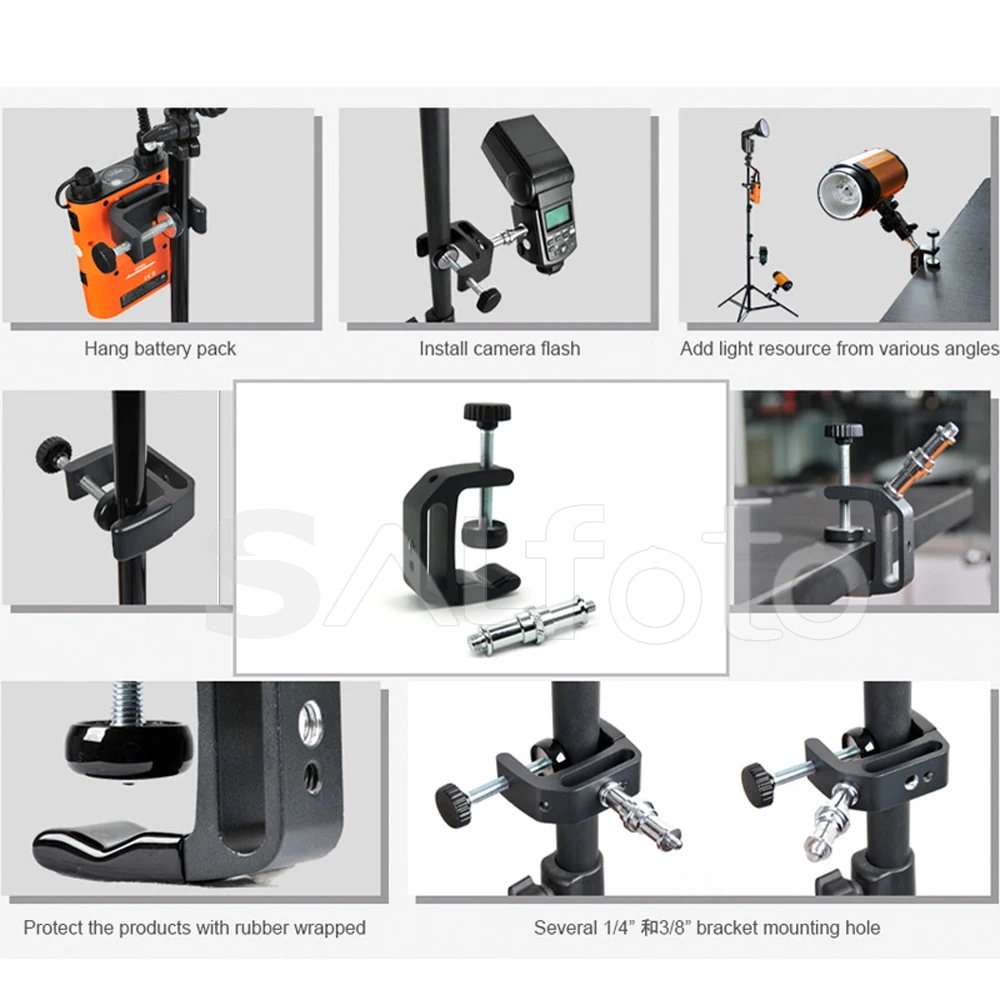 Hang battery pack

Install camera flash

Add light resource from various angles

SAfoto

Protect the products with rubber wrapped

Several 1/4” 和3/8” bracket mounting hole