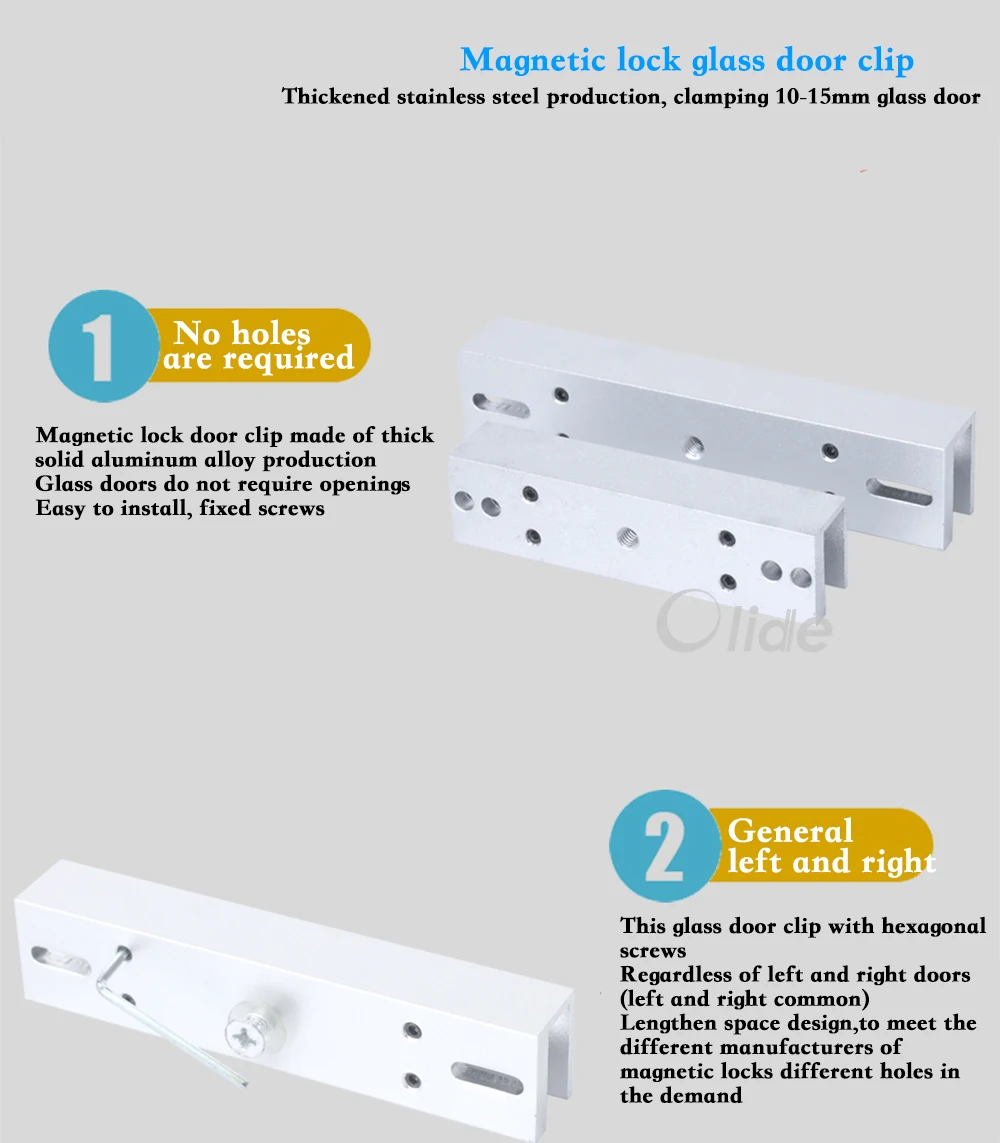 Magnetic lock glass door clip
Thickened stainless steel production, clamping 10-15mm glass door

1 No holes are required

Magnetic lock door clip made of thick solid aluminum alloy production
Glass doors do not require openings
Easy to install, fixed screws

Olide

2 General left and right

This glass door clip with hexagonal screws
Regardless of left and right doors (left and right common)
Lengthen space design,to meet the different manufacturers of magnetic locks different holes in the demand