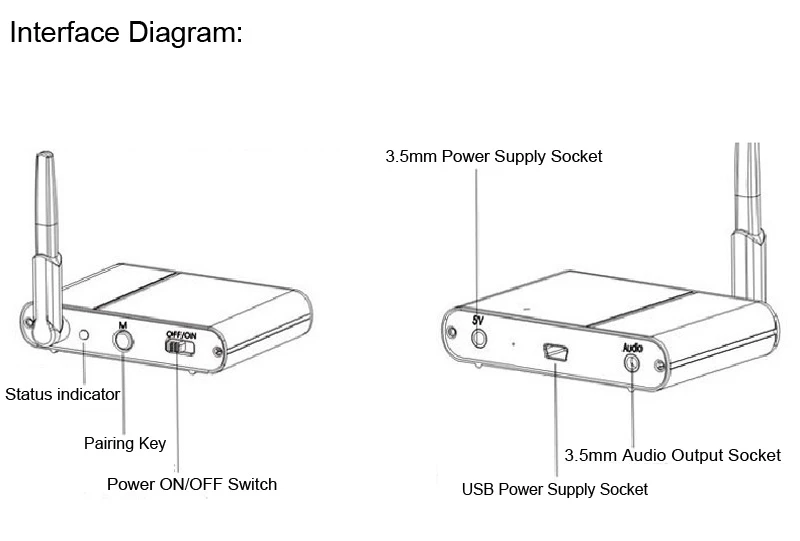 Interface Diagram:

M

OFF/ON

Status indicator

Pairing Key

Power ON/OFF Switch

3.5mm Power Supply Socket

5V

Audio

3.5mm Audio Output Socket

USB Power Supply Socket