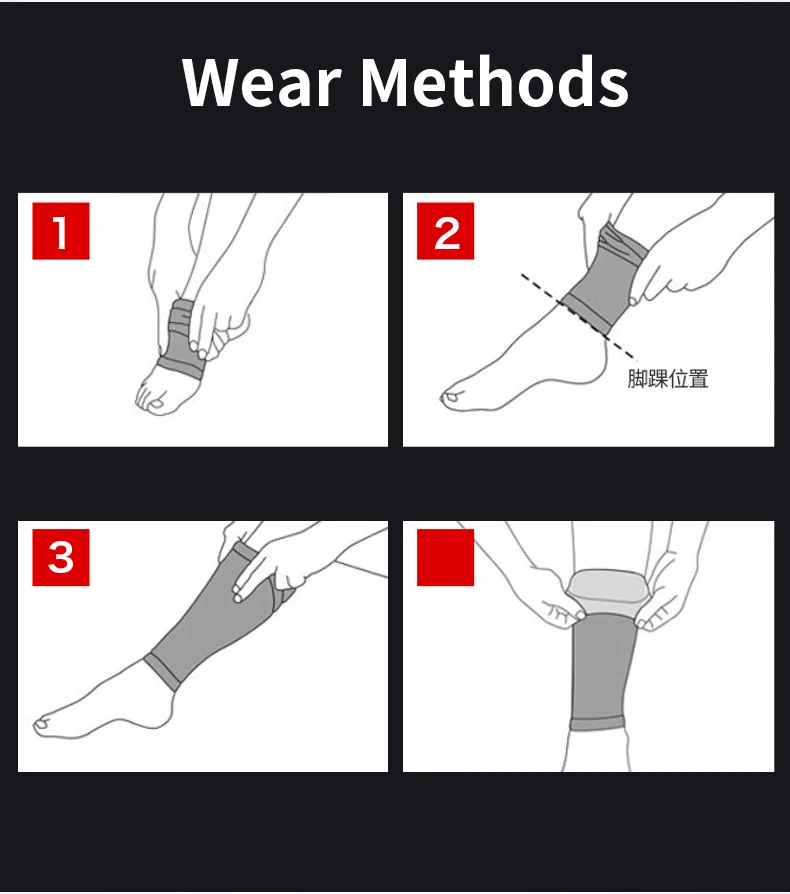 Wear Methods

1

2

脚踝位置

3