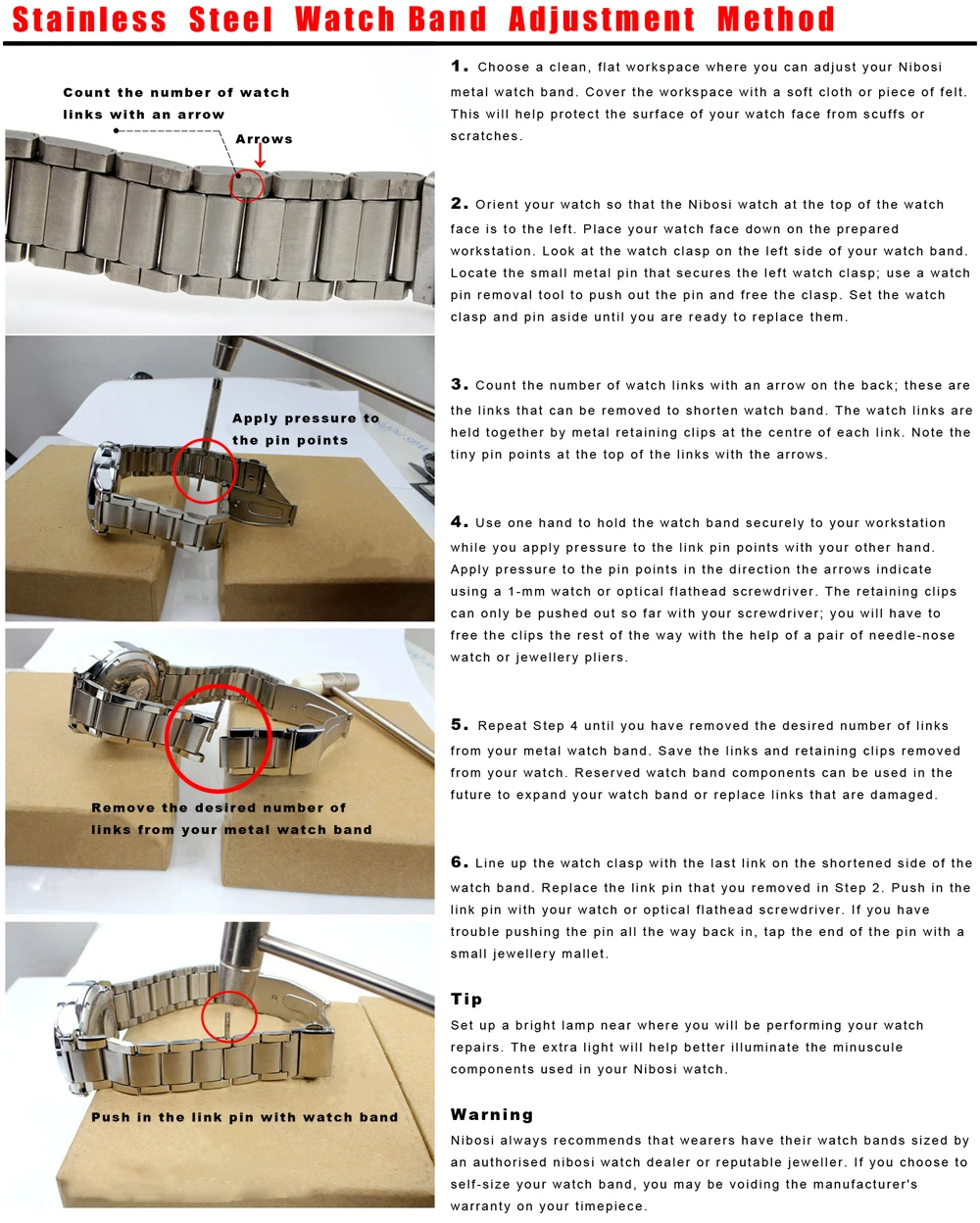 Stainless Steel Watch Band Adjustment Method

Count the number of watch links with an arrow

Arrows

Apply pressure to the pin points

Remove the desired number of links from your metal watch band

Push in the link pin with watch band

1. Choose a clean, flat workspace where you can adjust your Nibosi metal watch band. Cover the workspace with a soft cloth or piece of felt. This will help protect the surface of your watch face from scuffs or scratches.

2. Orient your watch so that the Nibosi watch at the top of the watch face is to the left. Place your watch face down on the prepared workstation. Look at the watch clasp on the left side of your watch band. Locate the small metal pin that secures the left watch clasp; use a watch pin removal tool to push out the pin and free the clasp. Set the watch clasp and pin aside until you are ready to replace them.

3. Count the number of watch links with an arrow on the back; these are the links that can be removed to shorten watch band. The watch links are held together by metal retaining clips at the centre of each link. Note the tiny pin points at the top of the links with the arrows.

4. Use one hand to hold the watch band securely to your workstation while you apply pressure to the link pin points with your other hand. Apply pressure to the pin points in the direction the arrows indicate using a 1-mm watch or optical flathead screwdriver. The retaining clips can only be pushed out so far with your screwdriver; you will have to free the clips the rest of the way with the help of a pair of needle-nose watch or jewellery pliers.

5. Repeat Step 4 until you have removed the desired number of links from your metal watch band. Save the links and retaining clips removed from your watch. Reserved watch band components can be used in the future to expand your watch band or replace links that are damaged.

6. Line up the watch clasp with the last link on the shortened side of the watch band. Replace the link pin that you removed in Step 2. Push in the link pin with your watch or optical flathead screwdriver. If you have trouble pushing the pin all the way back in, tap the end of the pin with a small jewellery mallet.

Tip
Set up a bright lamp near where you will be performing your watch repairs. The extra light will help better illuminate the minuscule components used in your Nibosi watch.

Warning
Nibosi always recommends that wearers have their watch bands sized by an authorised nibosi watch dealer or reputable jeweller. If you choose to self-size your watch band, you may be voiding the manufacturer's warranty on your timepiece.