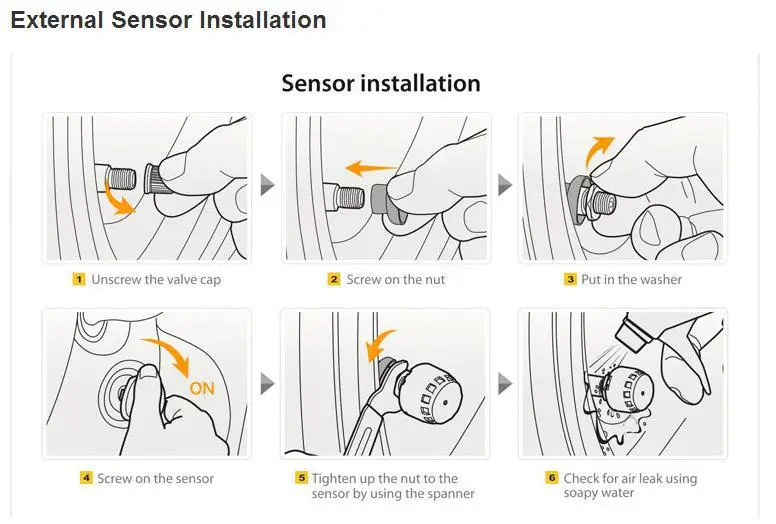 External Sensor Installation

Sensor installation

1 Unscrew the valve cap

2 Screw on the nut

3 Put in the washer

ON

4 Screw on the sensor

5 Tighten up the nut to the sensor by using the spanner

6 Check for air leak using soapy water