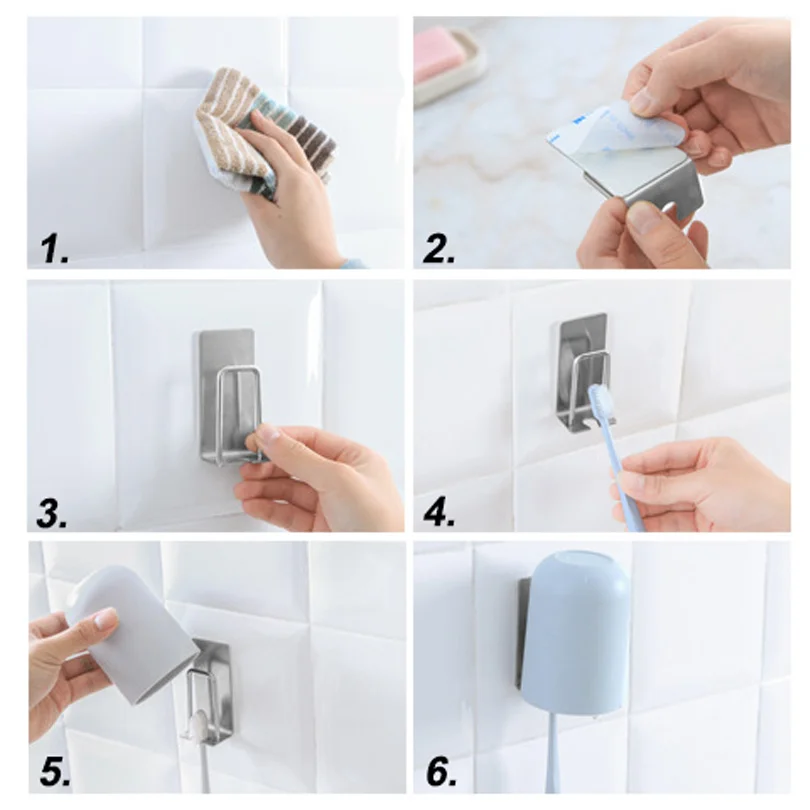 1.

2.

3.

4.

5.

6.