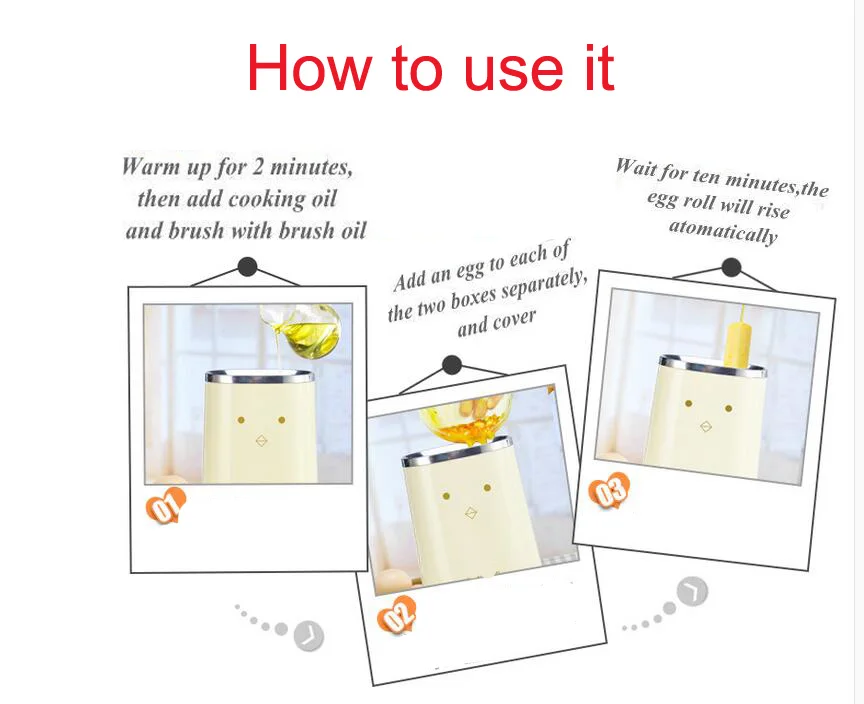 How to use it

Warm up for 2 minutes, then add cooking oil and brush with brush oil

01

Add an egg to each of the two boxes separately, and cover

02

Wait for ten minutes,the egg roll will rise atomatically

03