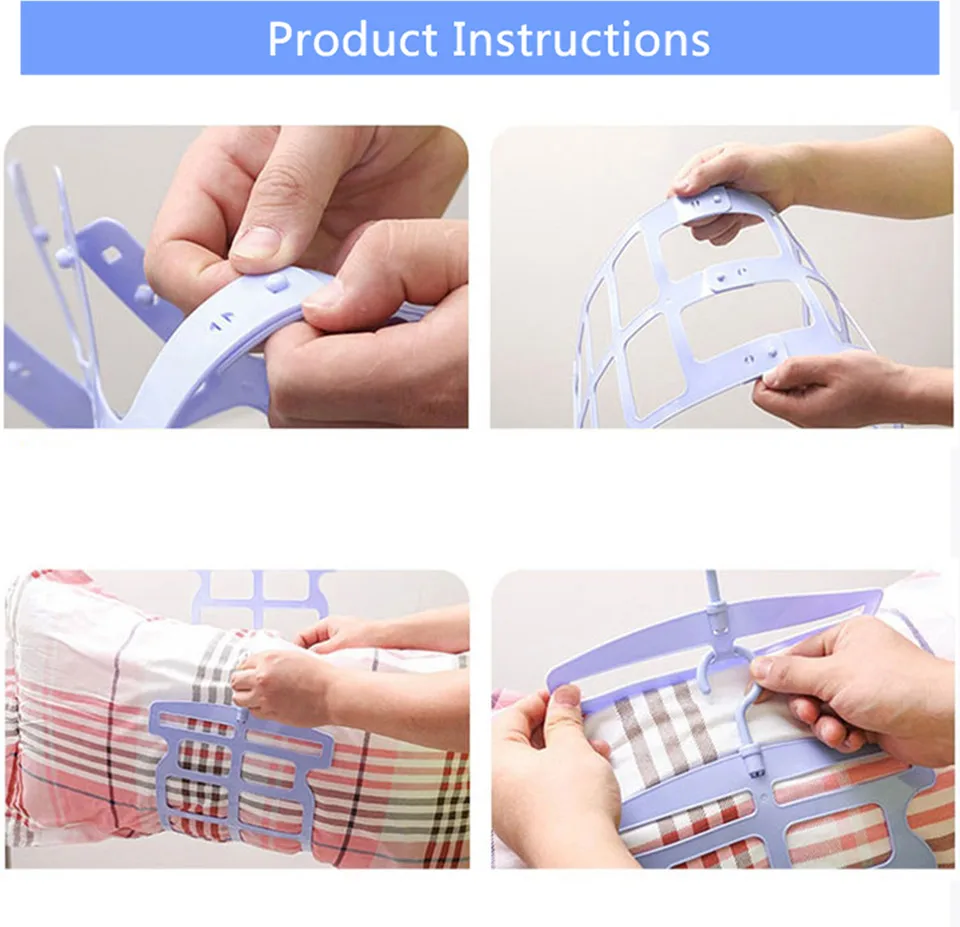 Product Instructions