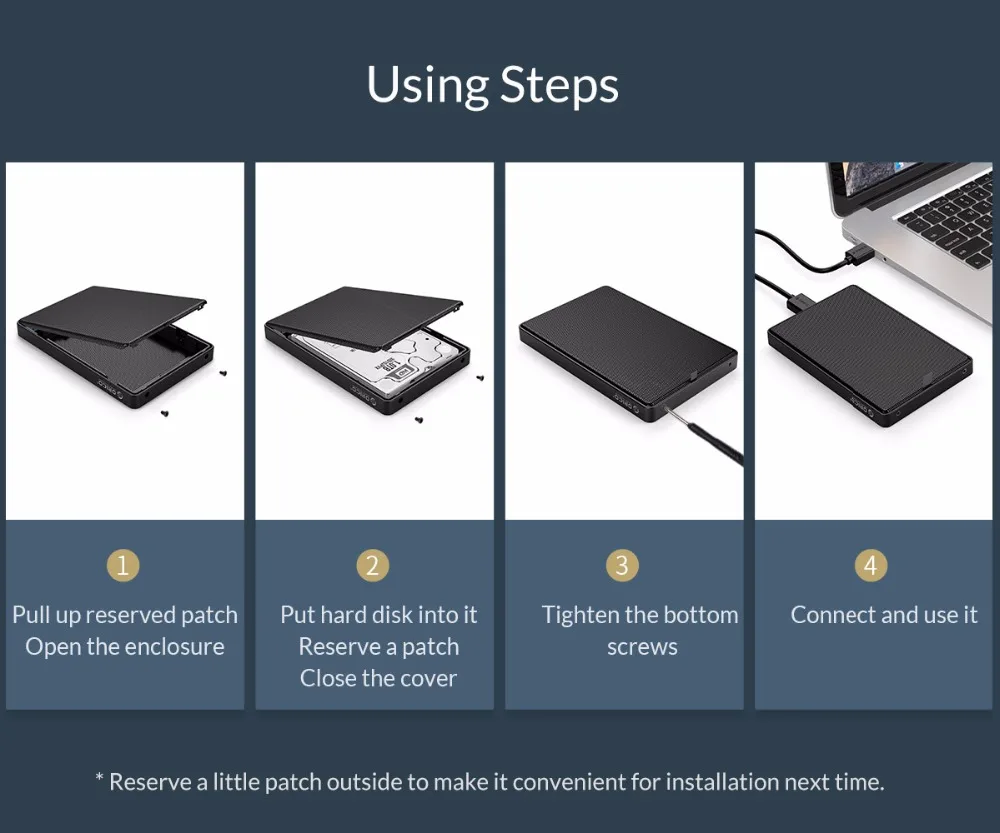 Using Steps

1

Pull up reserved patch
Open the enclosure

2

Put hard disk into it
Reserve a patch
Close the cover

3

Tighten the bottom screws

4

Connect and use it

* Reserve a little patch outside to make it convenient for installation next time.