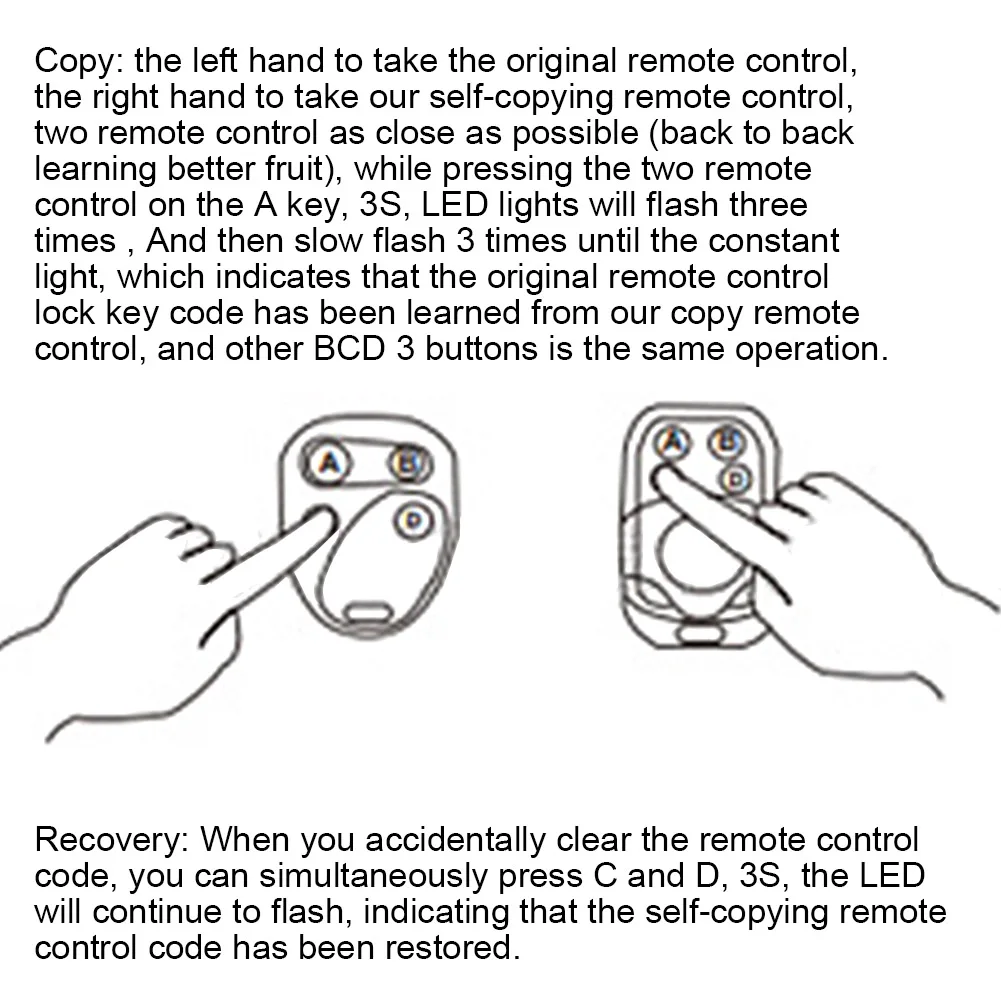 Copy: the left hand to take the original remote control, the right hand to take our self-copying remote control, two remote control as close as possible (back to back learning better fruit), while pressing the two remote control on the A key, 3S, LED lights will flash three times , And then slow flash 3 times until the constant light, which indicates that the original remote control lock key code has been learned from our copy remote control, and other BCD 3 buttons is the same operation.

A B D

A B D

Recovery: When you accidentally clear the remote control code, you can simultaneously press C and D, 3S, the LED will continue to flash, indicating that the self-copying remote control code has been restored.