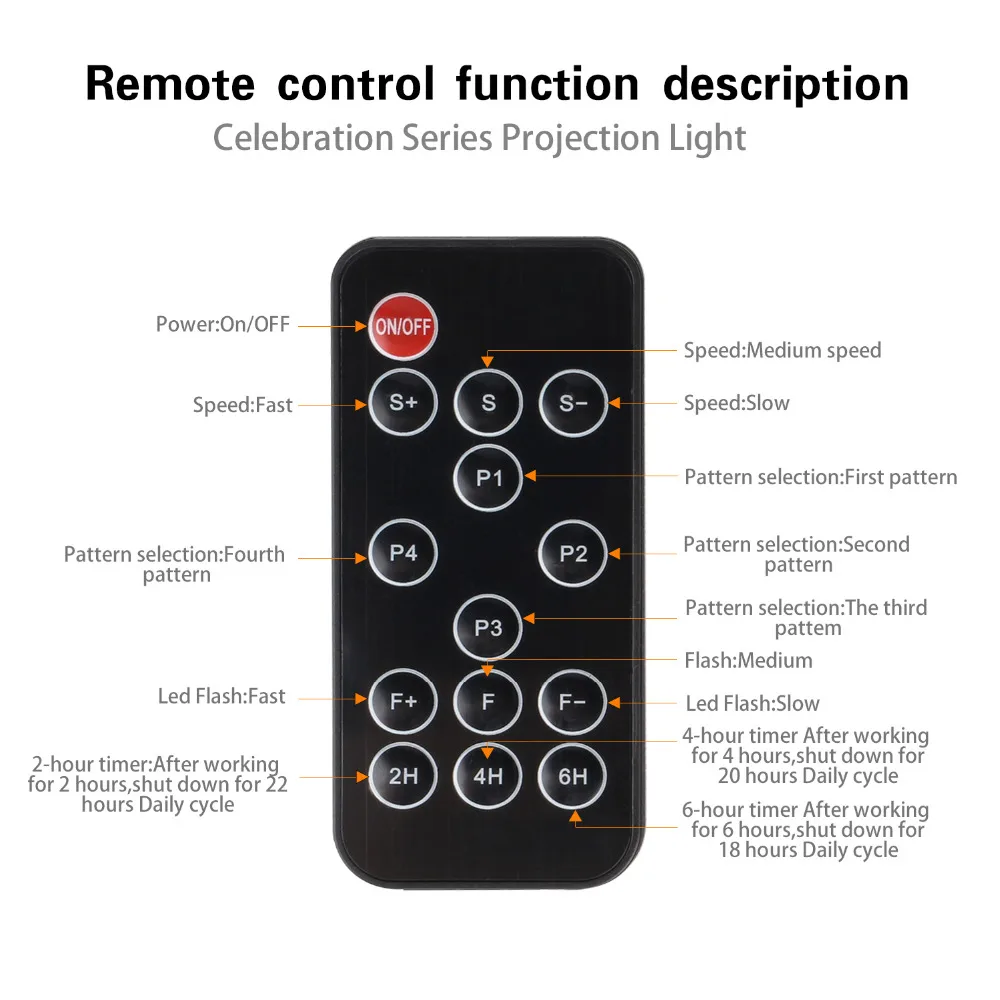 Remote control function description
Celebration Series Projection Light

Power:On/OFF
ON/OFF
Speed:Medium speed
Speed:Fast
S+
S
S−
Speed:Slow
P1
Pattern selection:First pattern
Pattern selection:Fourth pattern
P4
P2
Pattern selection:Second pattern
P3
Pattern selection:The third pattem
Flash:Medium
Led Flash:Fast
F+
F
F−
Led Flash:Slow
4-hour timer After working for 4 hours,shut down for 20 hours Daily cycle
2-hour timer:After working for 2 hours,shut down for 22 hours Daily cycle
2H
4H
6H
6-hour timer After working for 6 hours,shut down for 18 hours Daily cycle