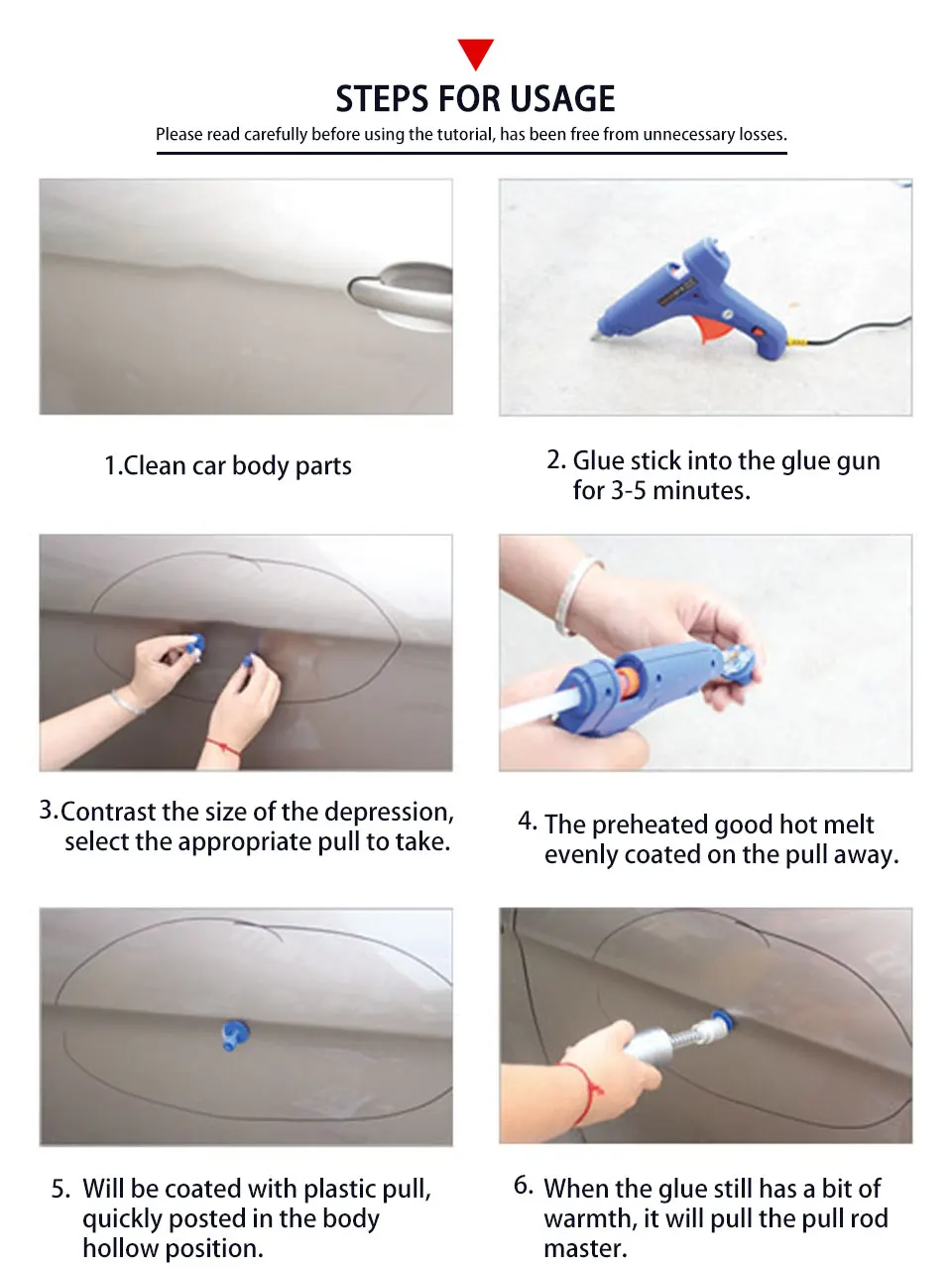 STEPS FOR USAGE

Please read carefully before using the tutorial, has been free from unnecessary losses.

1.Clean car body parts

2. Glue stick into the glue gun for 3-5 minutes.

3.Contrast the size of the depression, select the appropriate pull to take.

4. The preheated good hot melt evenly coated on the pull away.

5. Will be coated with plastic pull, quickly posted in the body hollow position.

6. When the glue still has a bit of warmth, it will pull the pull rod master.