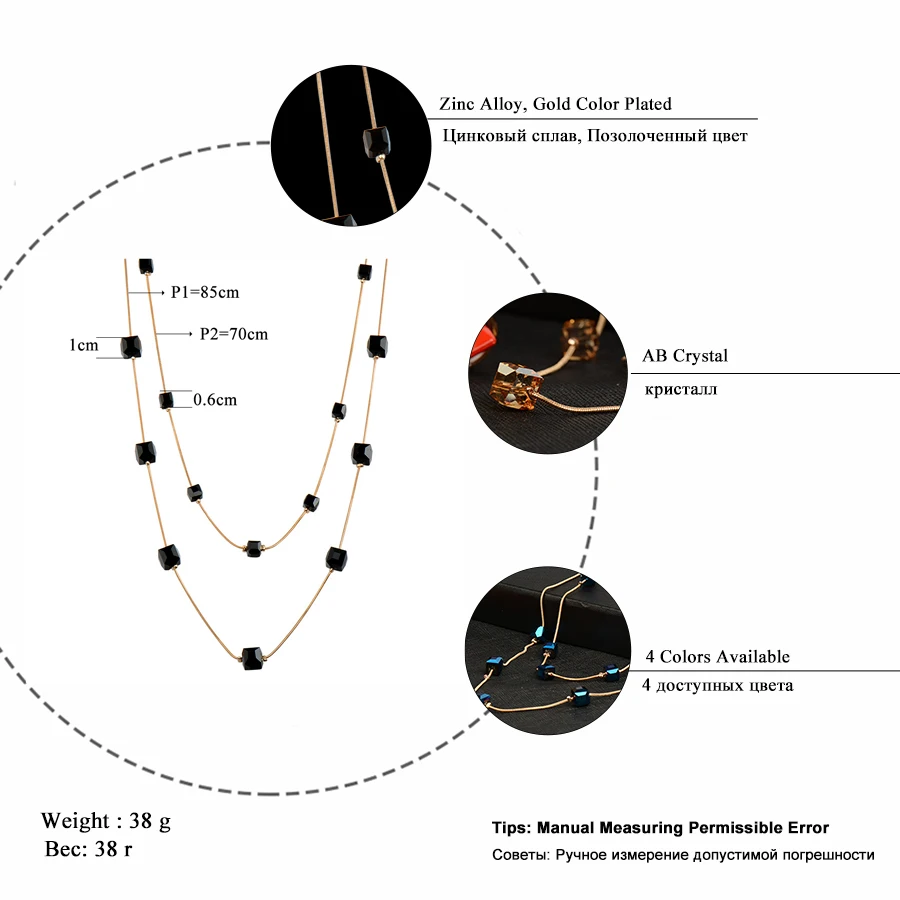 Zinc Alloy, Gold Color Plated
Цинковый сплав, Позолоченный цвет

P1=85cm
P2=70cm
1cm
0.6cm

AB Crystal
кристалл

4 Colors Available
4 доступных цвета

Weight : 38 g
Вес: 38 г

Tips: Manual Measuring Permissible Error
Советы: Ручное измерение допустимой погрешности