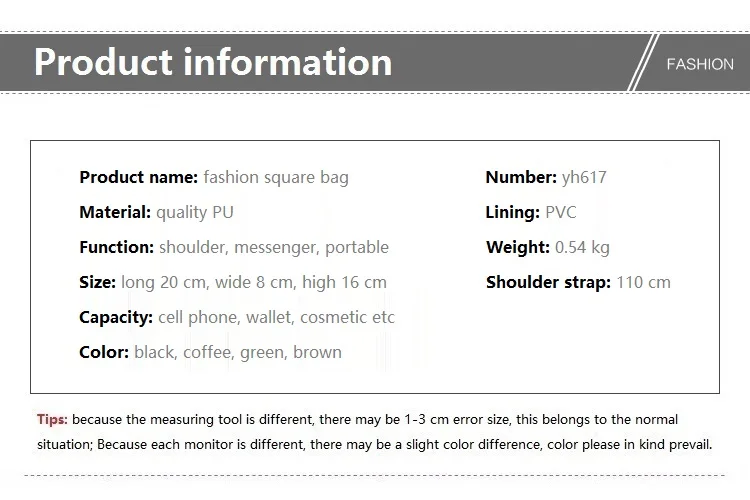 Product information

FASHION

Product name: fashion square bag

Material: quality PU

Function: shoulder, messenger, portable

Size: long 20 cm, wide 8 cm, high 16 cm

Capacity: cell phone, wallet, cosmetic etc

Color: black, coffee, green, brown

Number: yh617

Lining: PVC

Weight: 0.54 kg

Shoulder strap: 110 cm

Tips: because the measuring tool is different, there may be 1-3 cm error size, this belongs to the normal situation; Because each monitor is different, there may be a slight color difference, color please in kind prevail.